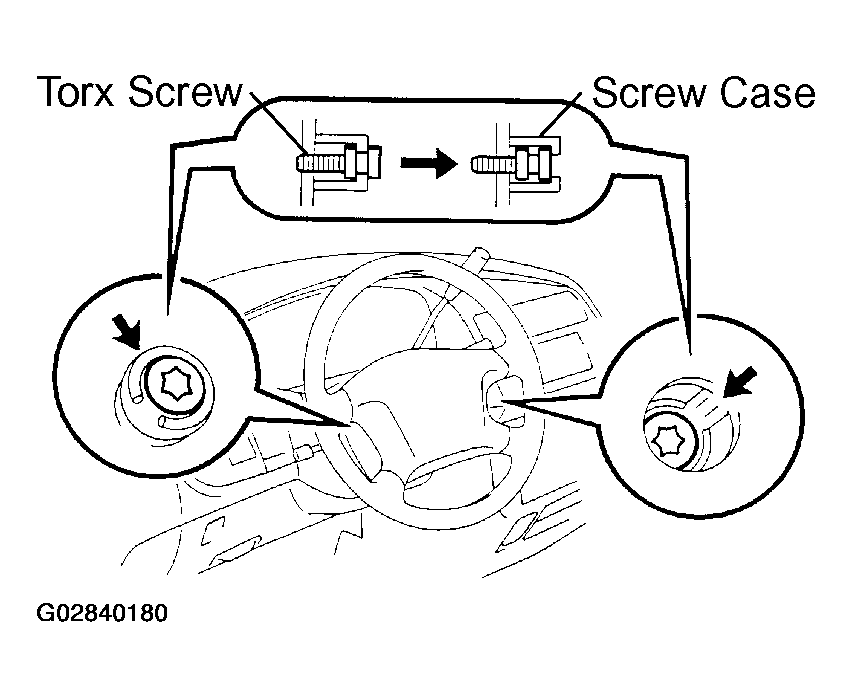 Torx Screw
Screw Case

G02840180