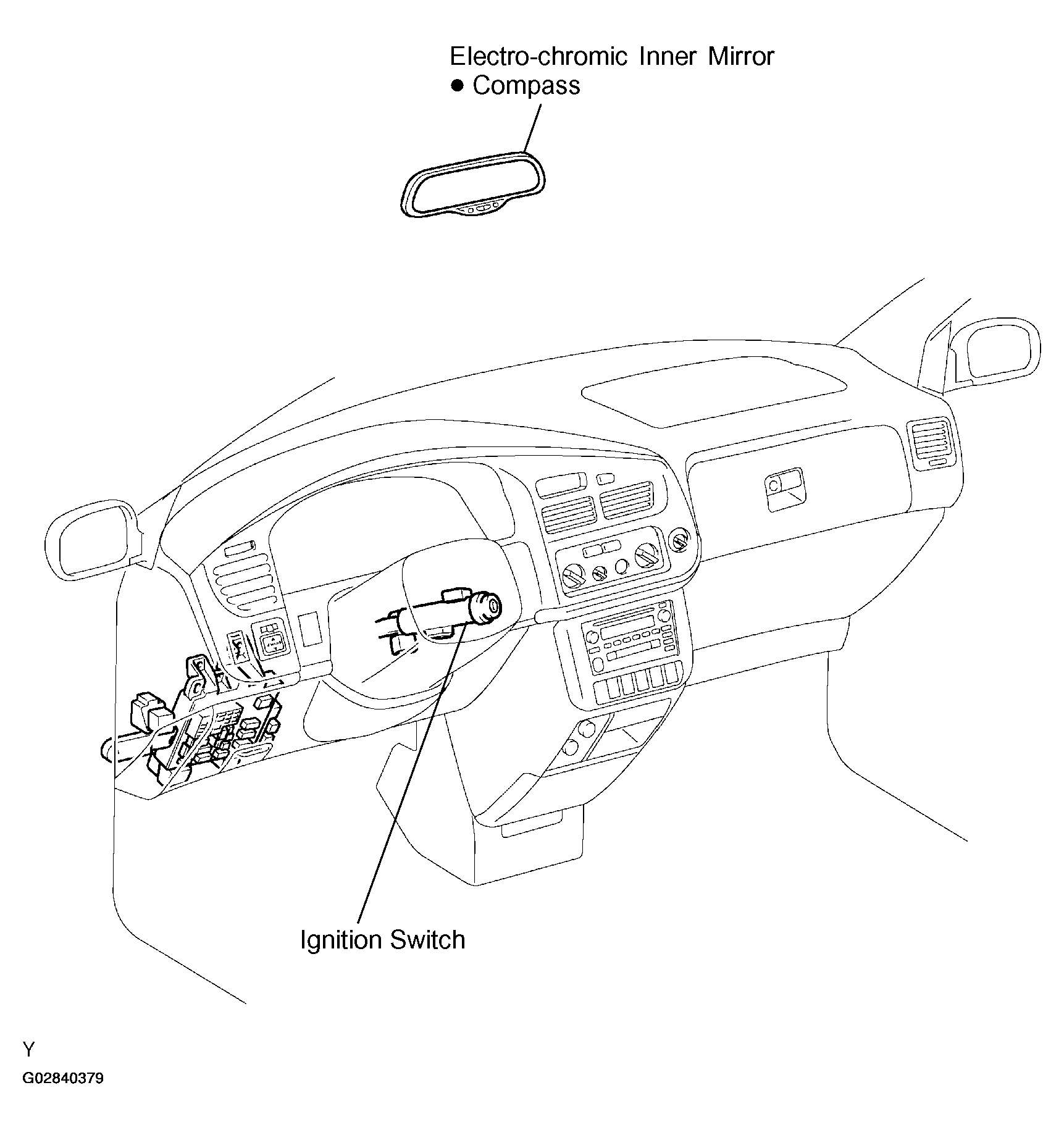 Electro-chromic Inner Mirror
● Compass

Ignition Switch

Y

G02840379