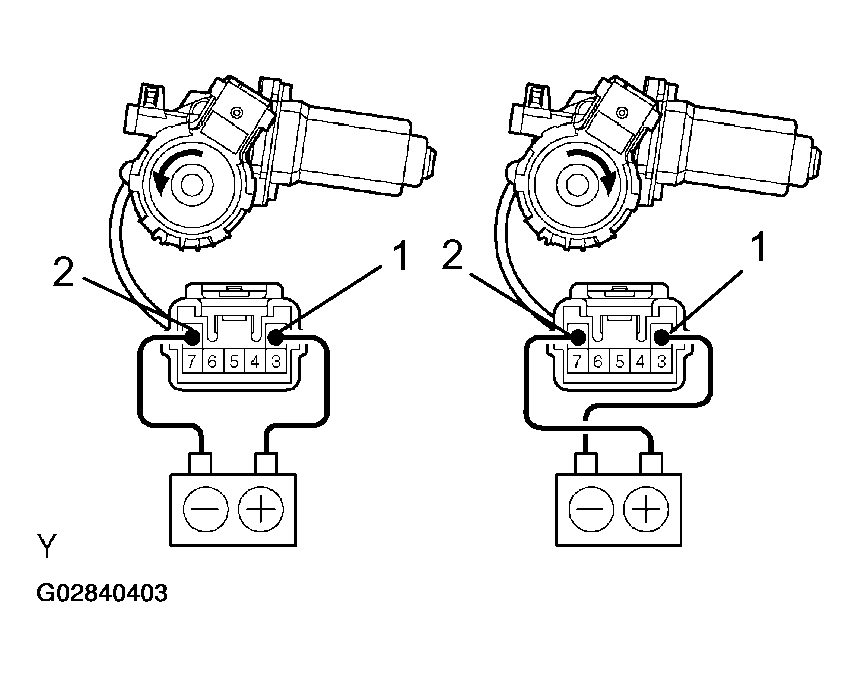 2
1
7 6 5 4 3
−
+
2
1
7 6 5 4 3
−
+
Y
G02840403