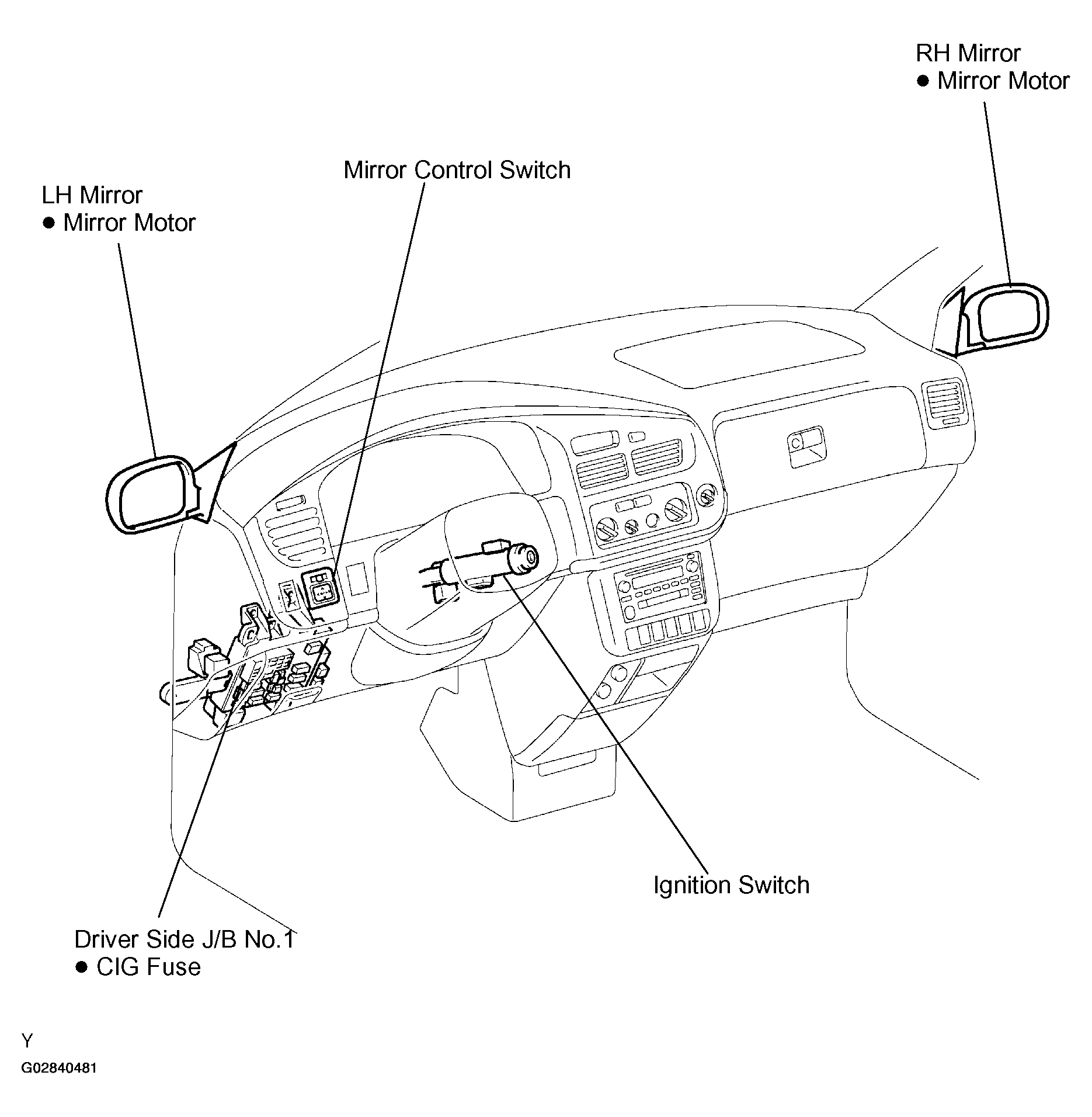 RH Mirror
● Mirror Motor

Mirror Control Switch

LH Mirror
● Mirror Motor

Ignition Switch

Driver Side J/B No.1
● CIG Fuse

Y

G02840481