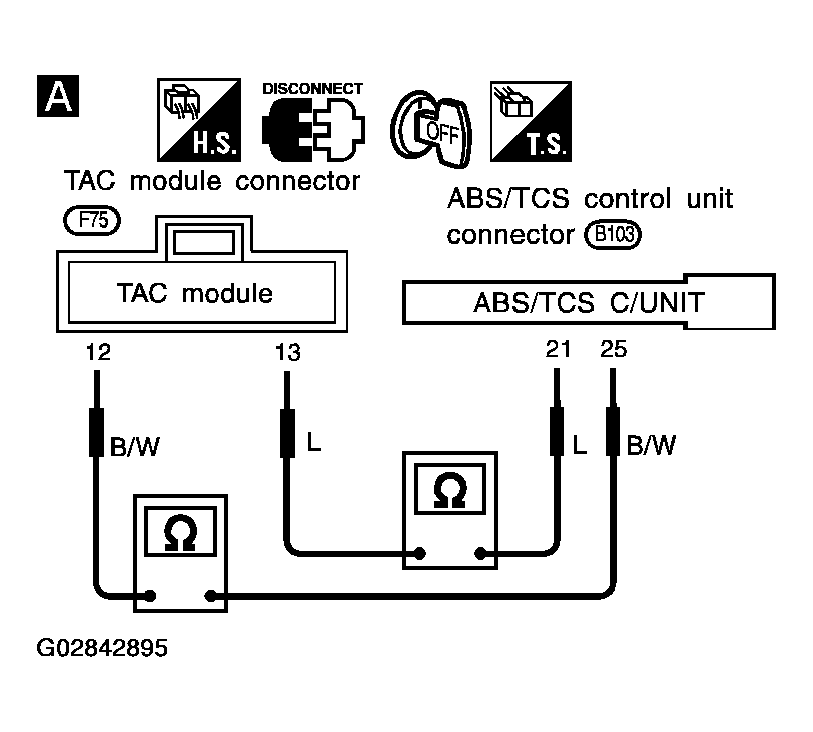 A

H.S.

DISCONNECT

OFF

T.S.

TAC module connector

F75

TAC module

ABS/TCS control unit connector B103

ABS/TCS C/UNIT

12

13

21

25

B/W

L

L

B/W

Ω

Ω

G02842895