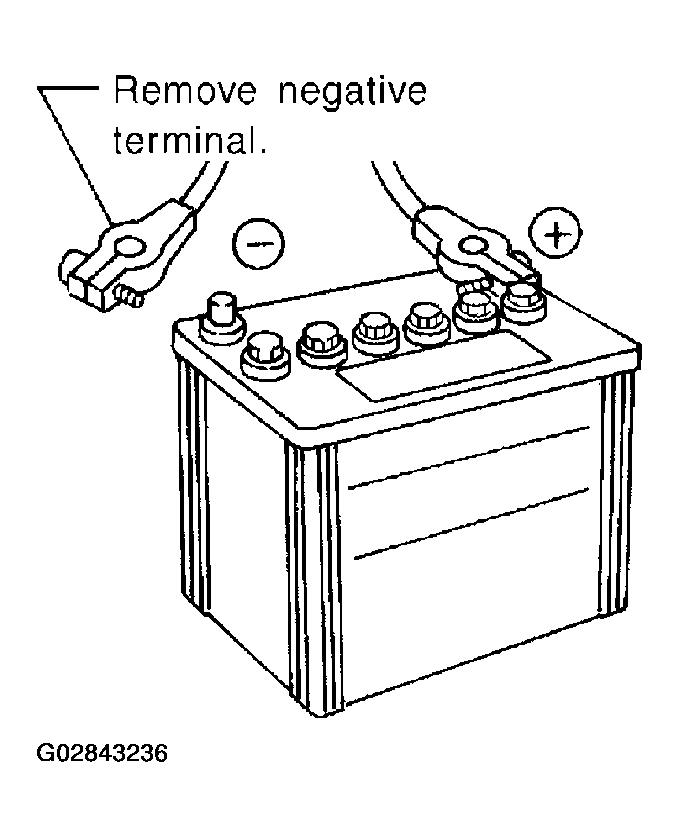 Remove negative terminal.

−

+

G02843236