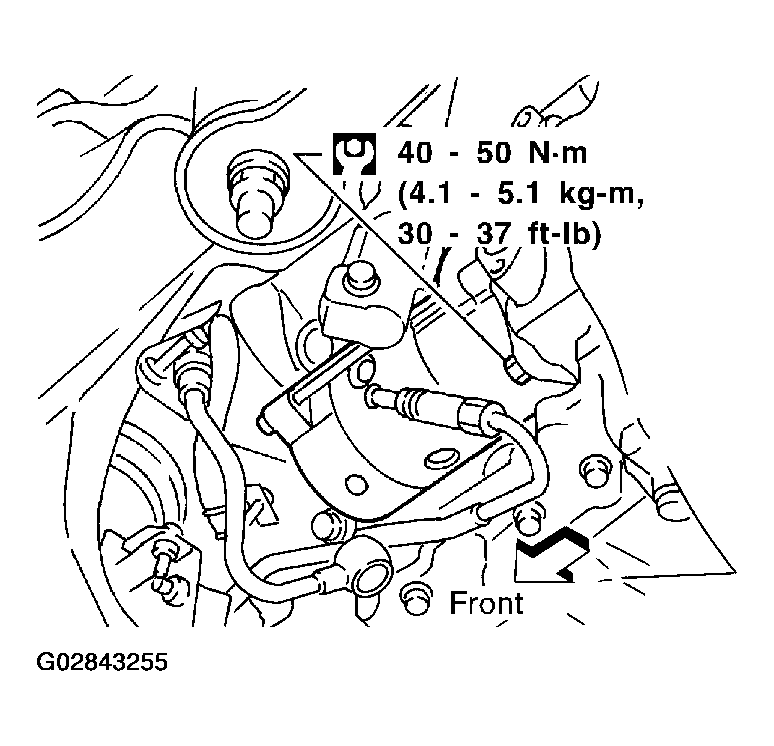 40 - 50 N·m
(4.1 - 5.1 kg-m,
30 - 37 ft-lb)

Front

G02843255