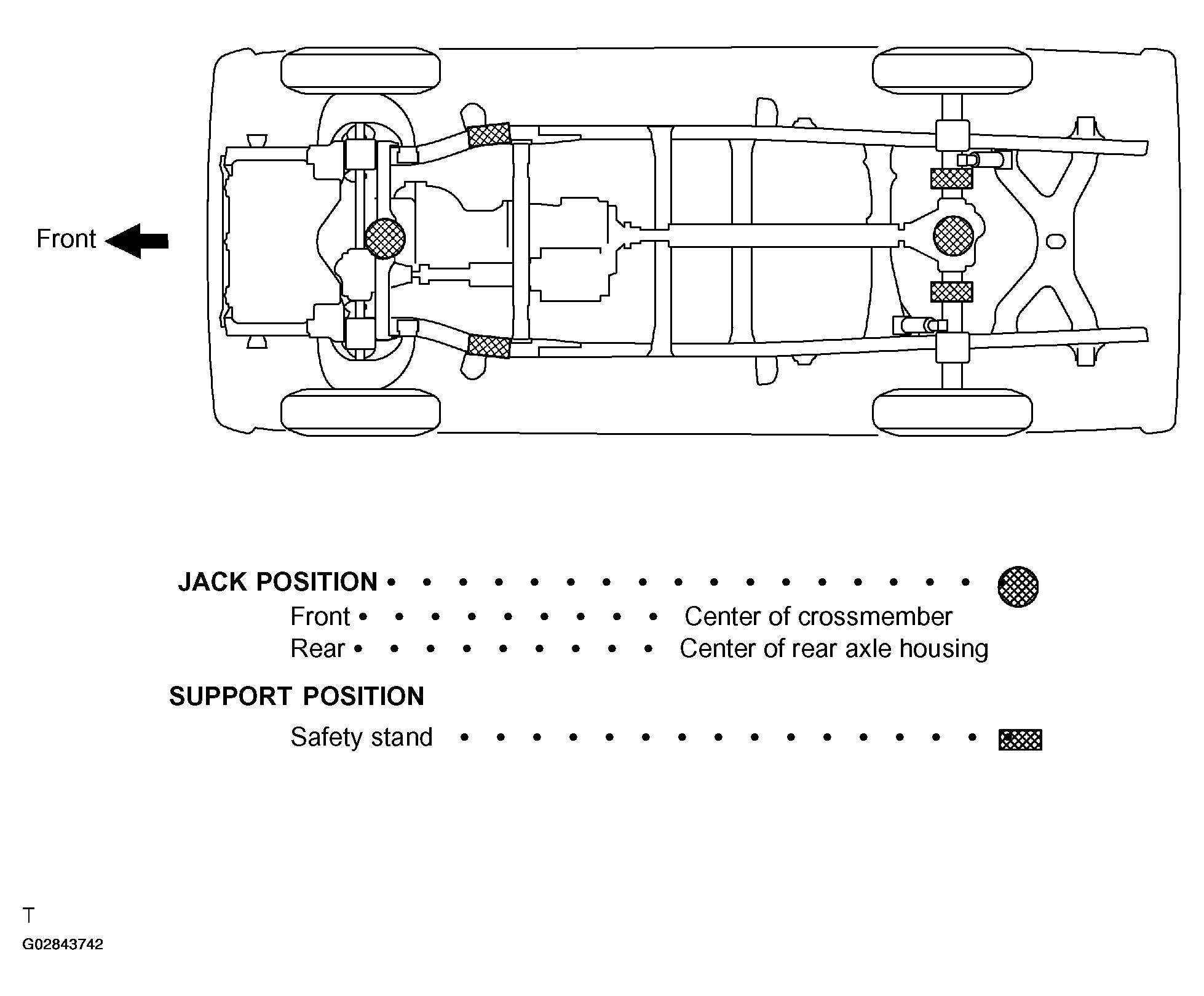 Front

JACK POSITION • • • • • • • • • • • • • • • • •
Front • • • • • • • • • Center of crossmember
Rear • • • • • • • • • Center of rear axle housing

SUPPORT POSITION
Safety stand • • • • • • • • • • • • • • •

T
G02843742