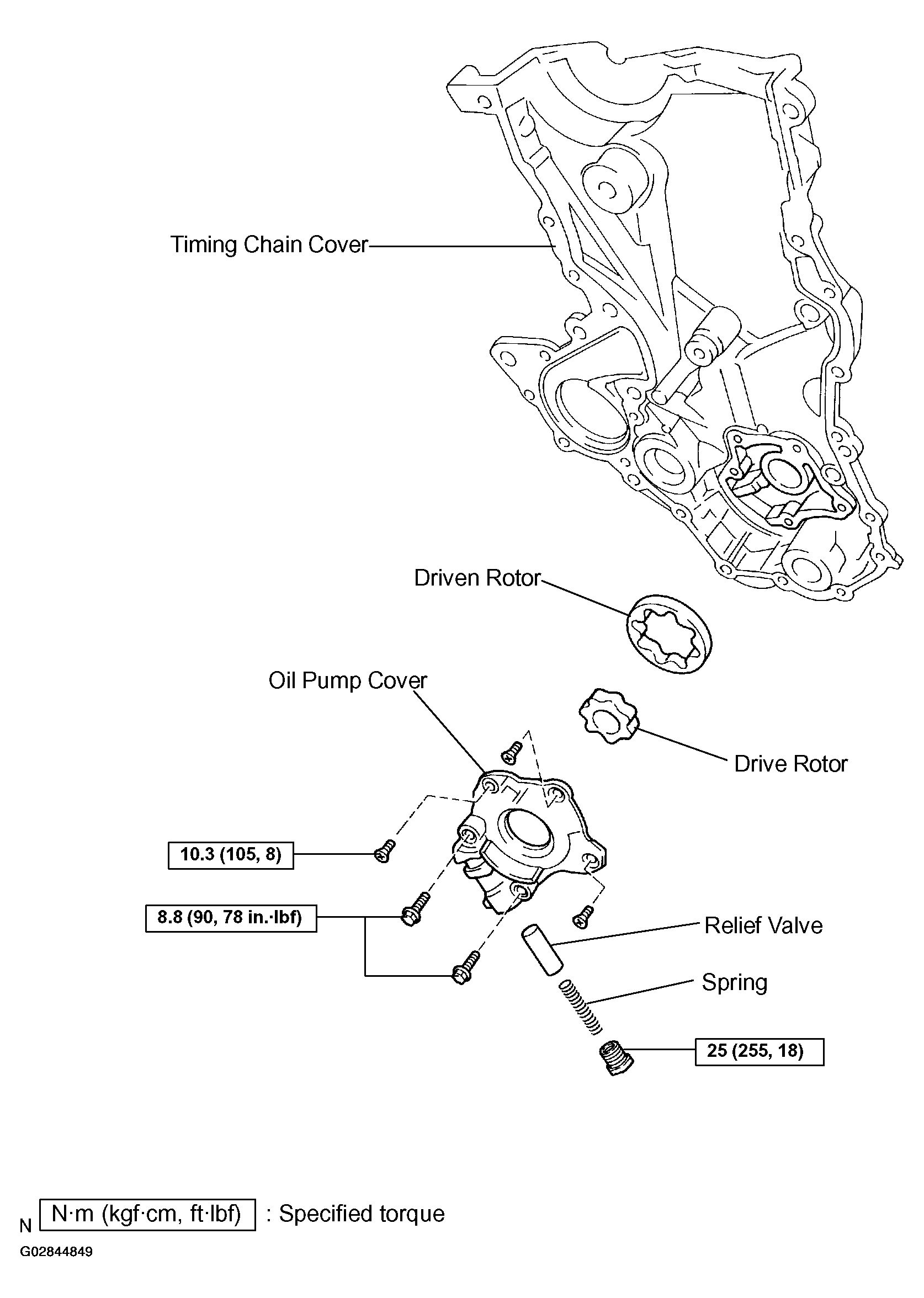 Timing Chain Cover

Driven Rotor

Oil Pump Cover

Drive Rotor

10.3 (105, 8)

8.8 (90, 78 in.·lbf)

Relief Valve

Spring

25 (255, 18)

N N·m (kgf·cm, ft·lbf) : Specified torque

G02844849