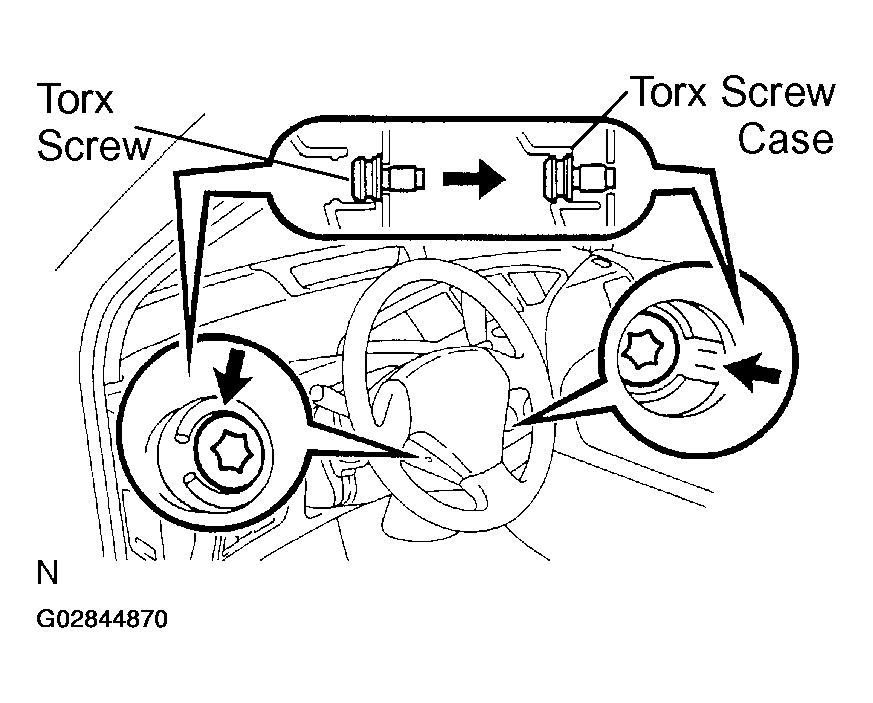 Torx Screw

Torx Screw Case

N

G02844870