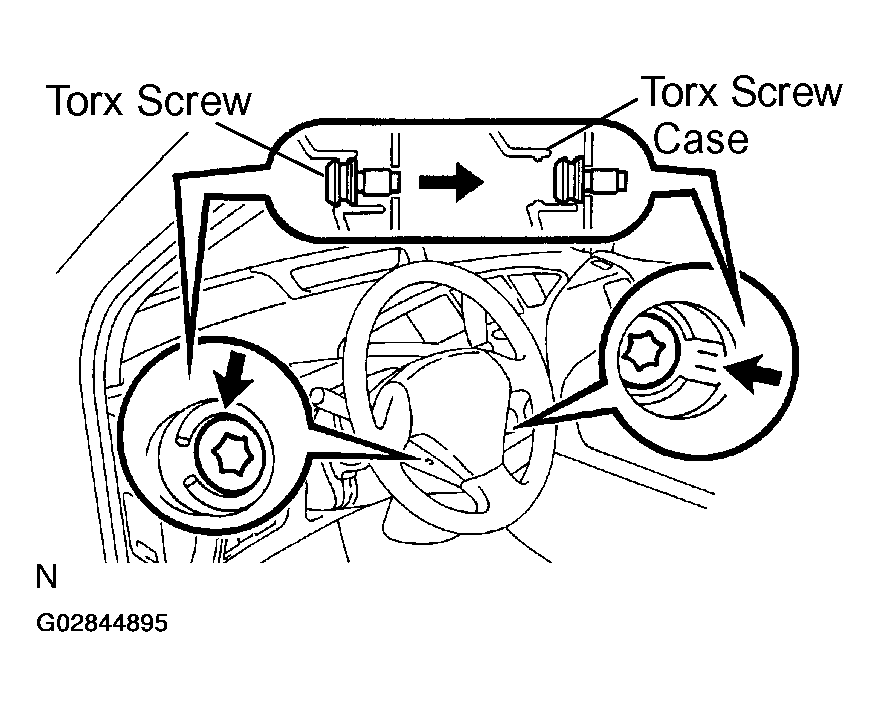 Torx Screw

Torx Screw Case

N

G02844895