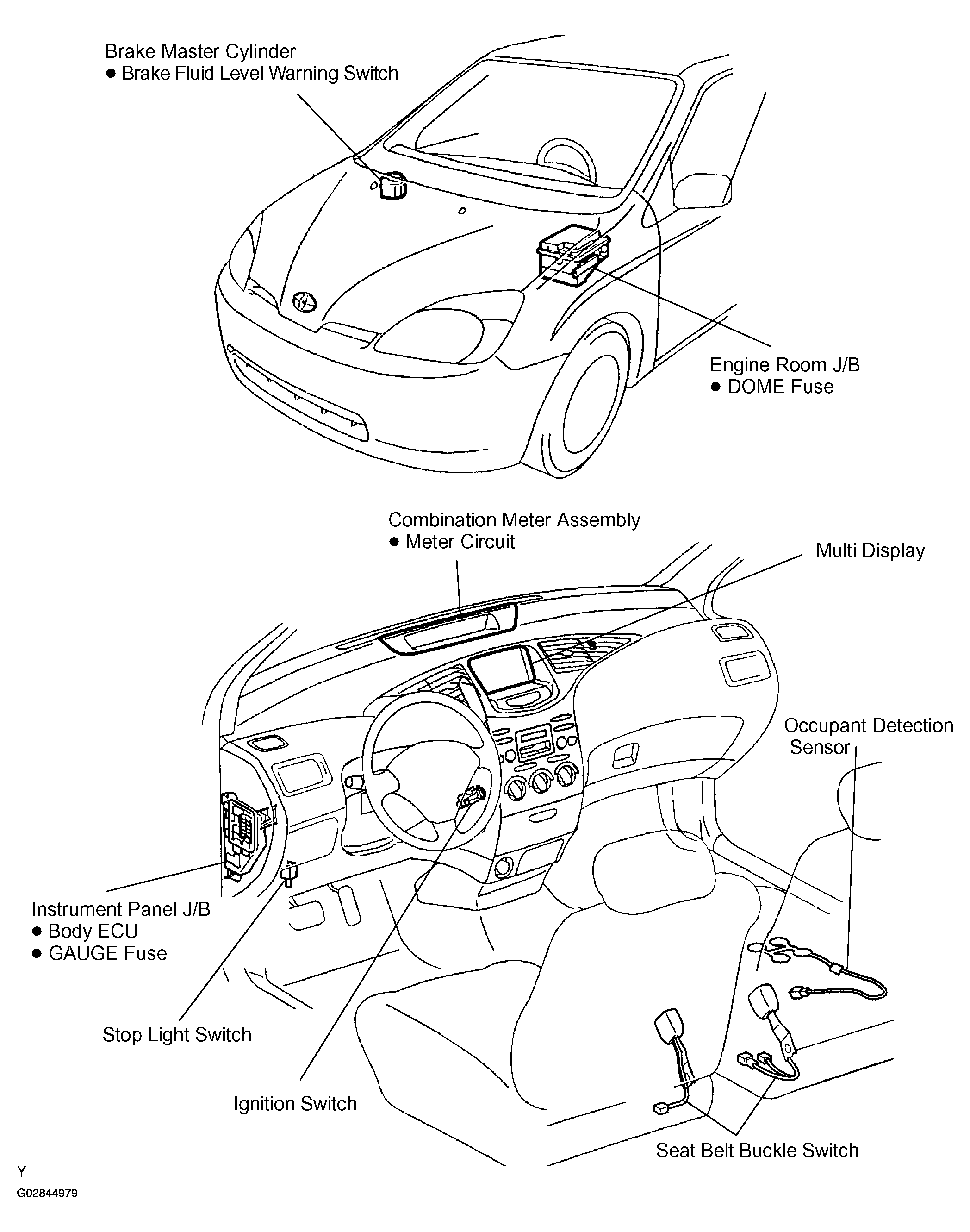 Brake Master Cylinder
● Brake Fluid Level Warning Switch

Engine Room J/B
● DOME Fuse

Combination Meter Assembly
● Meter Circuit

Multi Display

Occupant Detection Sensor

Instrument Panel J/B
● Body ECU
● GAUGE Fuse

Stop Light Switch

Ignition Switch

Seat Belt Buckle Switch

Y
G02844979