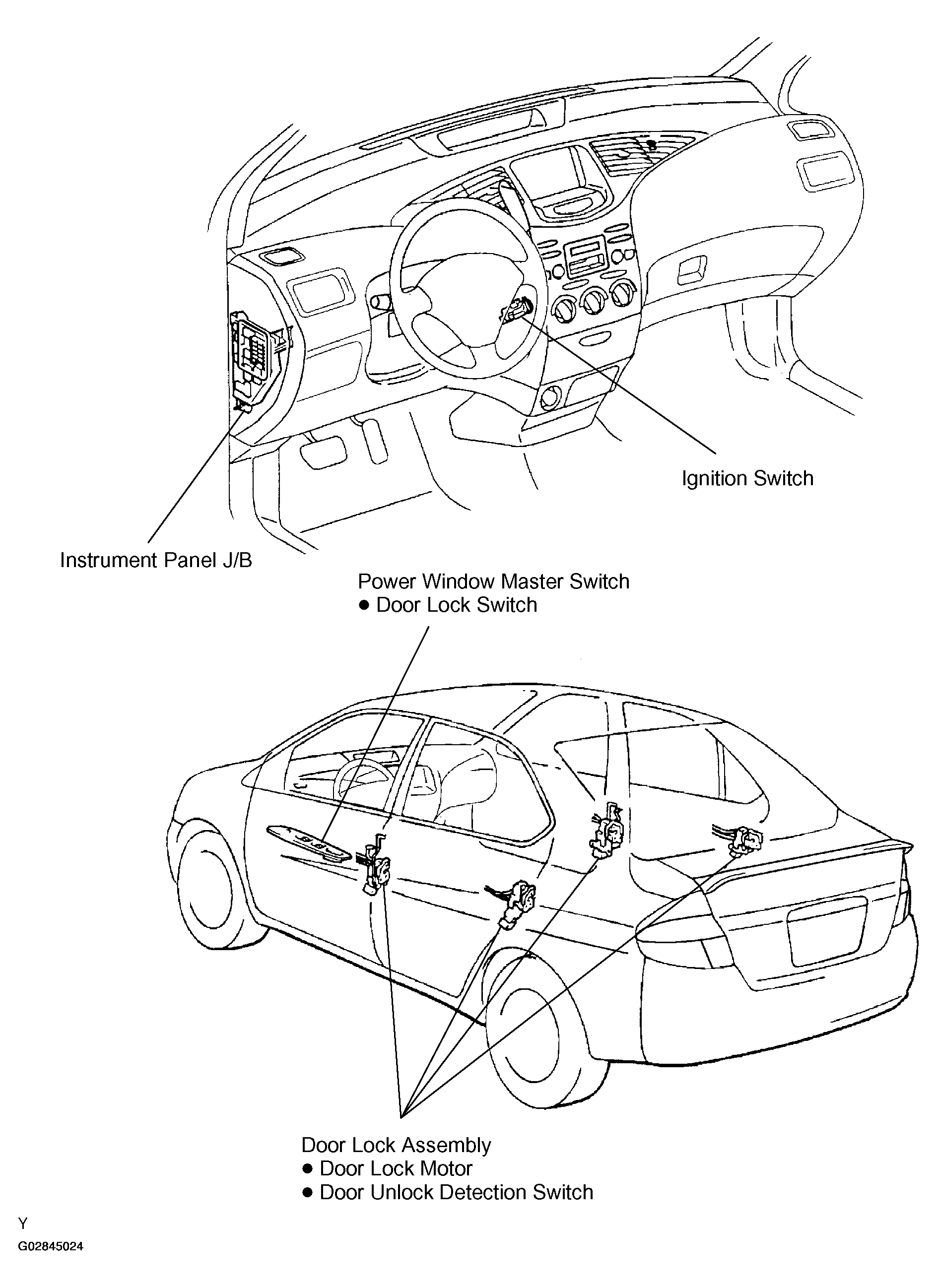 Ignition Switch

Instrument Panel J/B

Power Window Master Switch
● Door Lock Switch

Door Lock Assembly
● Door Lock Motor
● Door Unlock Detection Switch

Y
G02845024