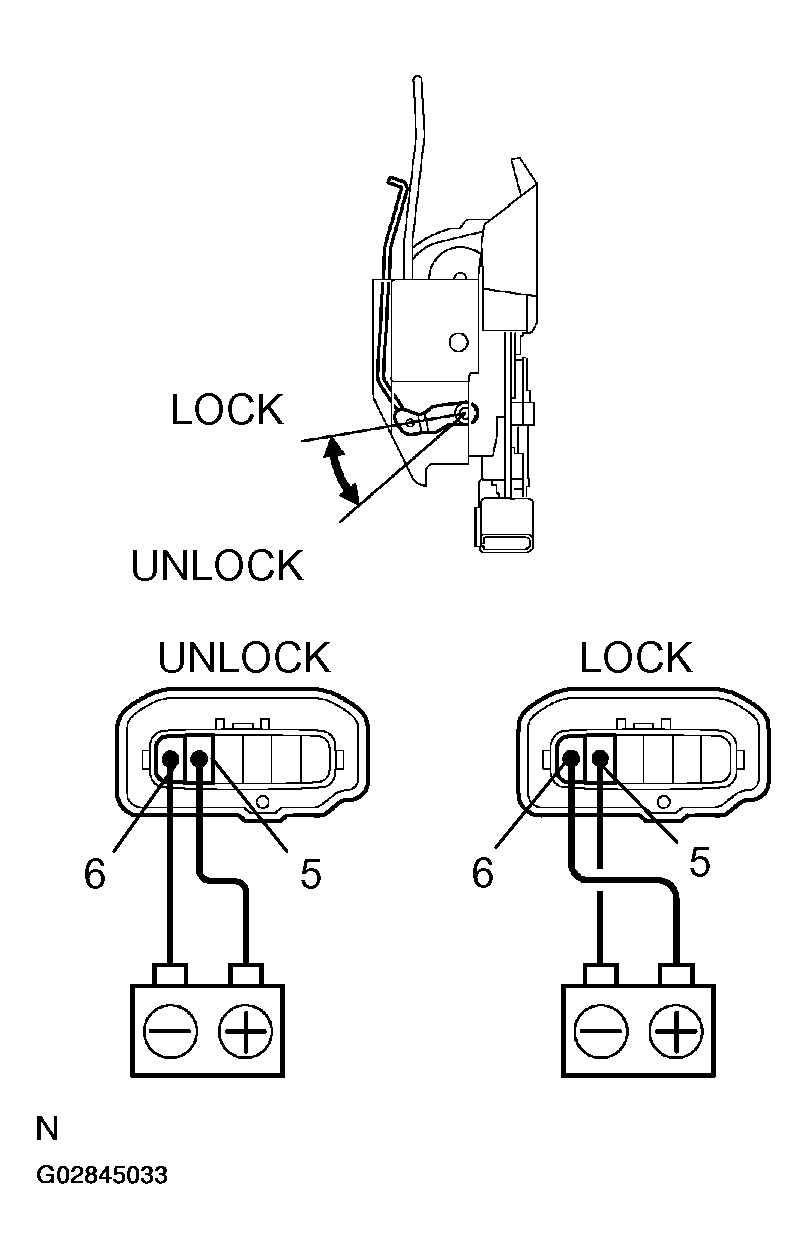 LOCK

UNLOCK

UNLOCK

6

5

$-$ $+$

LOCK

6

5

$-$ $+$

N

G02845033