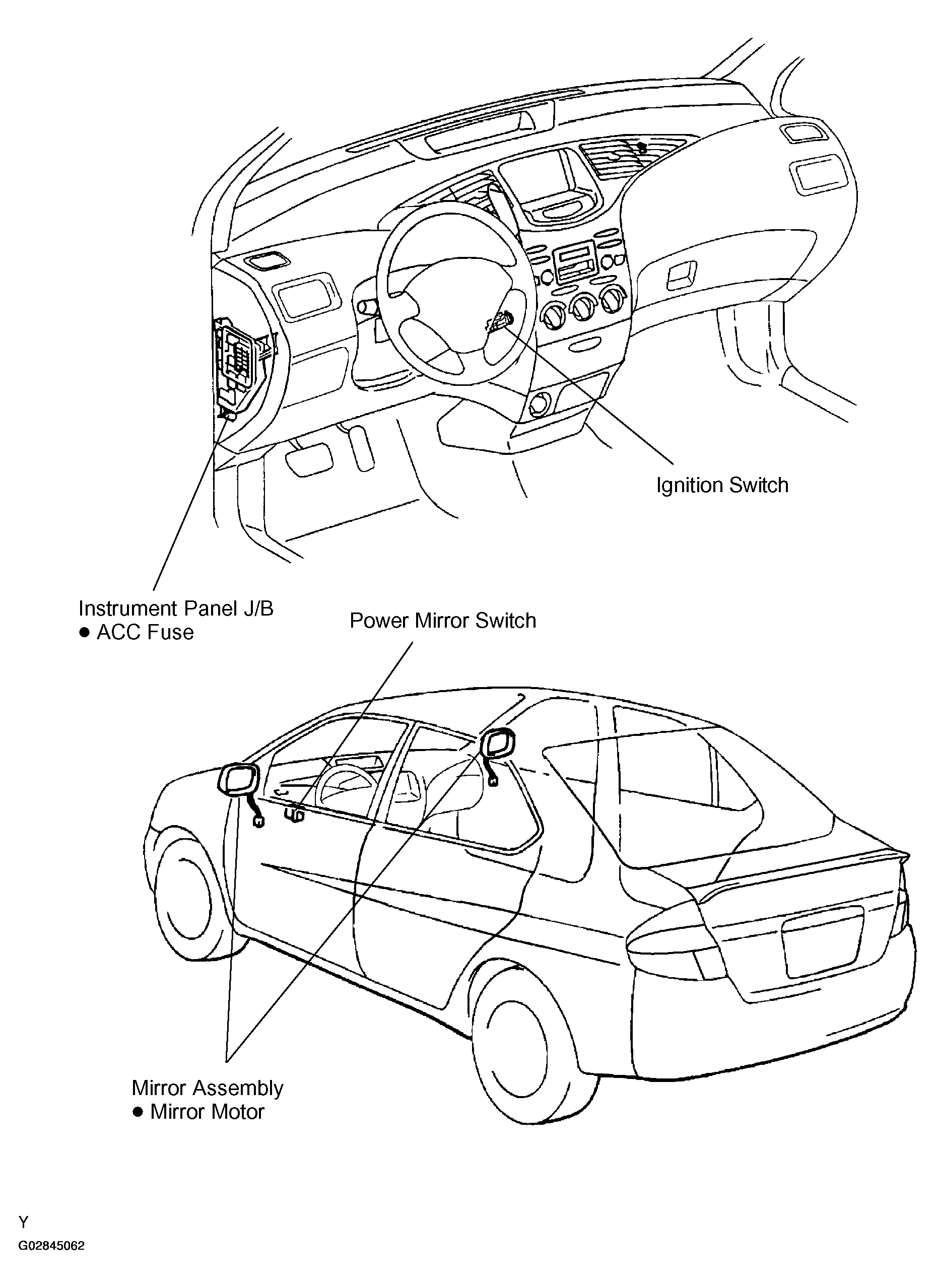 Ignition Switch

Instrument Panel J/B
● ACC Fuse

Power Mirror Switch

Mirror Assembly
● Mirror Motor

Y
G02845062