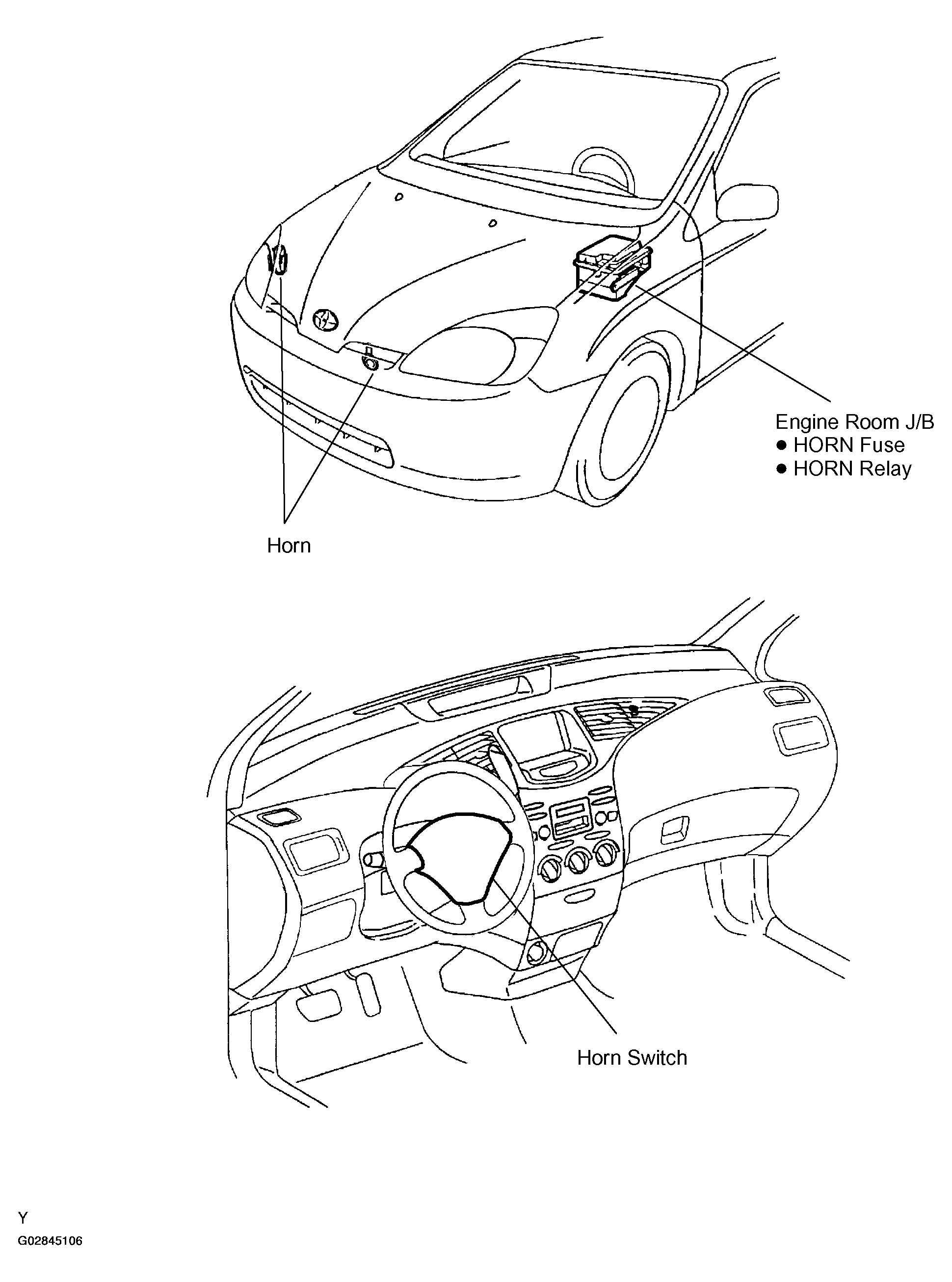 Engine Room J/B
● HORN Fuse
● HORN Relay

Horn

Horn Switch

Y
G02845106