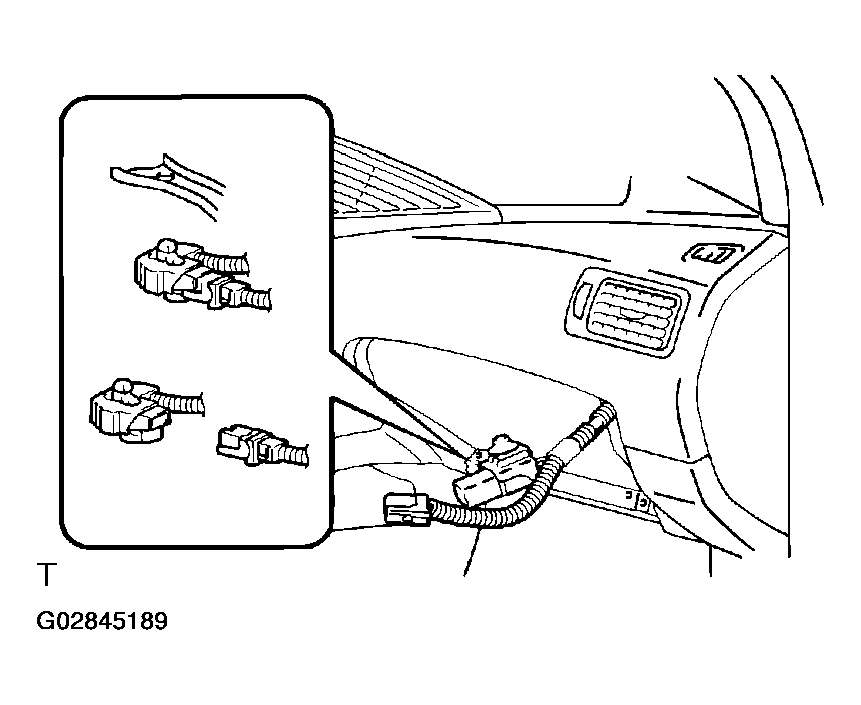 T

G02845189