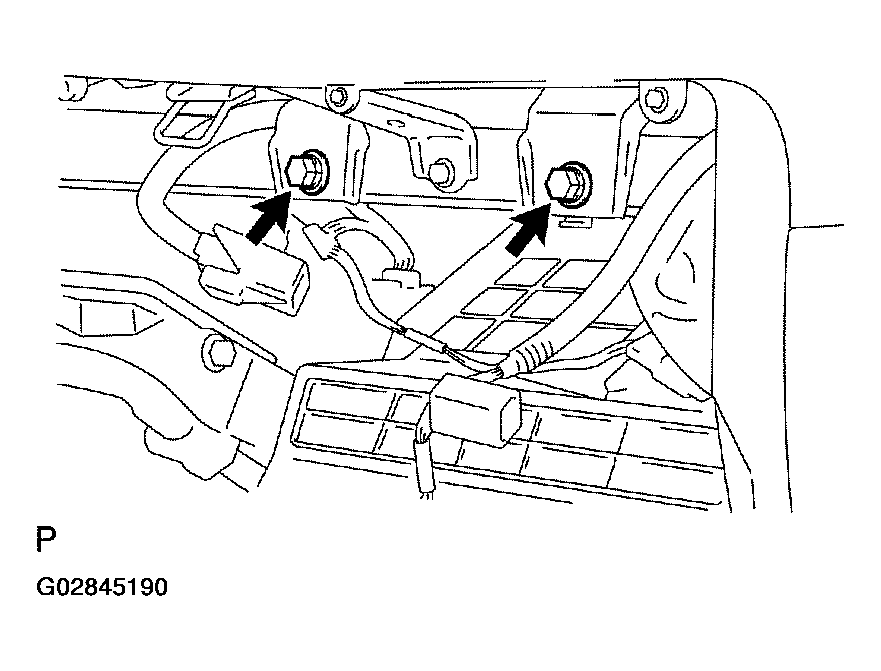 P

G02845190