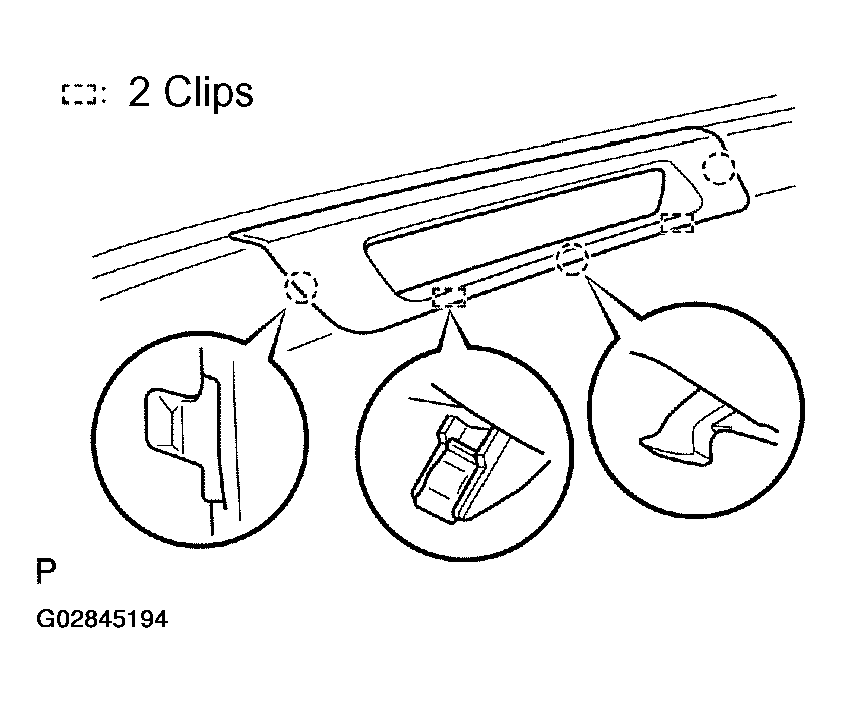 : 2 Clips

P

G02845194