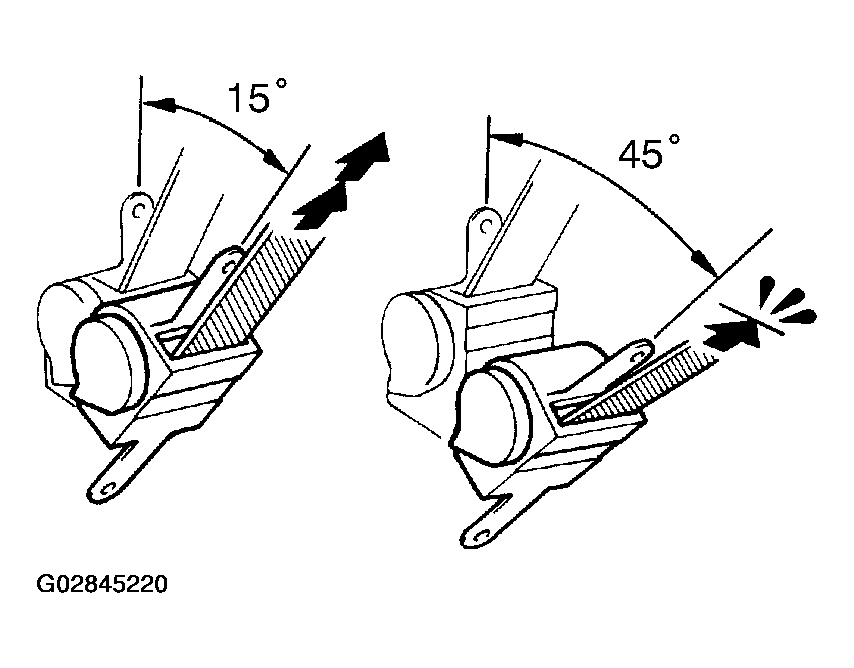 15°

45°

G02845220