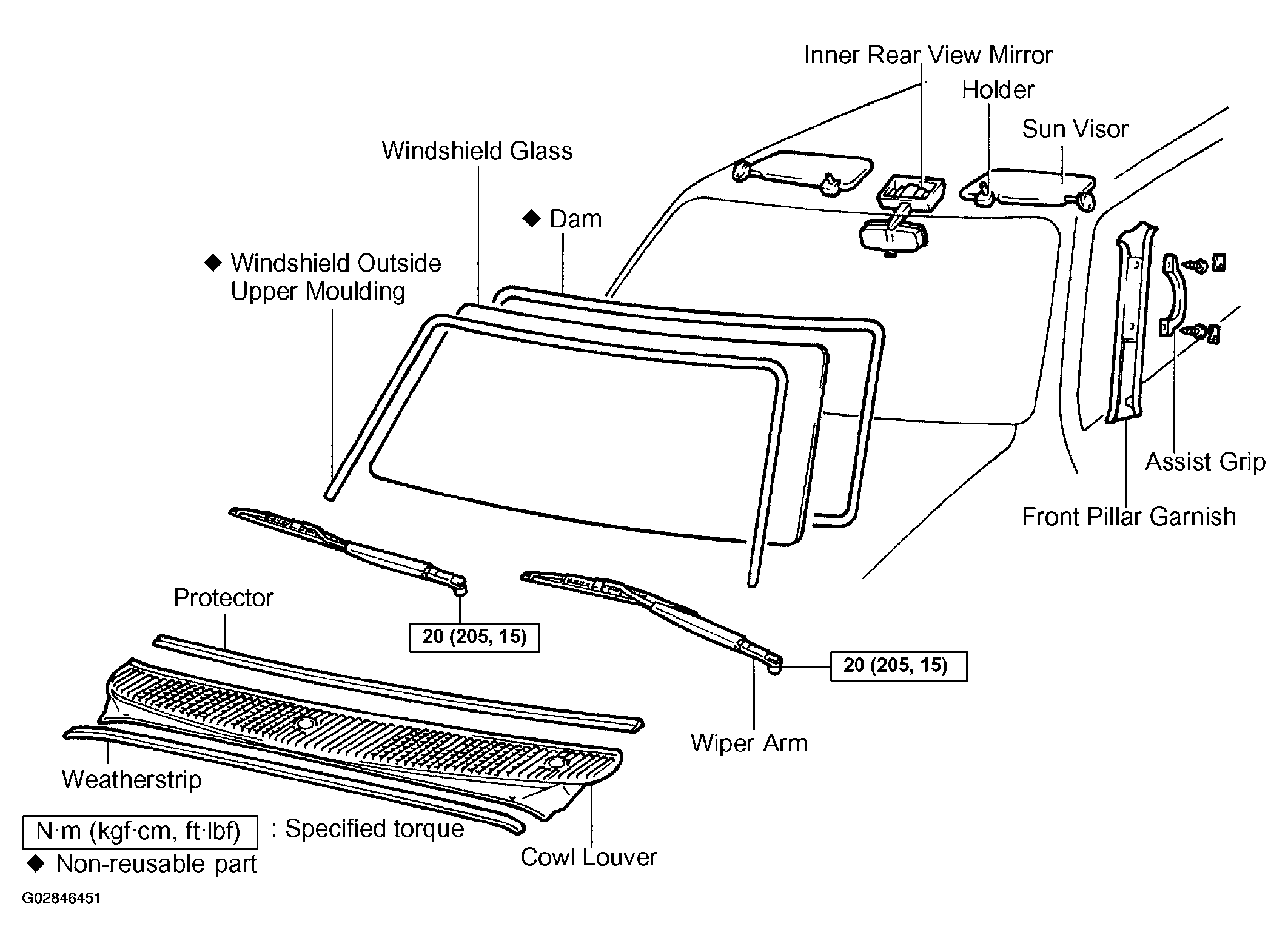 Inner Rear View Mirror

Holder

Sun Visor

Windshield Glass

◆ Dam

◆ Windshield Outside Upper Moulding

Assist Grip

Front Pillar Garnish

Protector

20 (205, 15)

20 (205, 15)

Wiper Arm

Weatherstrip

N·m (kgf·cm, ft·lbf) : Specified torque

◆ Non-reusable part

Cowl Louver

G02846451