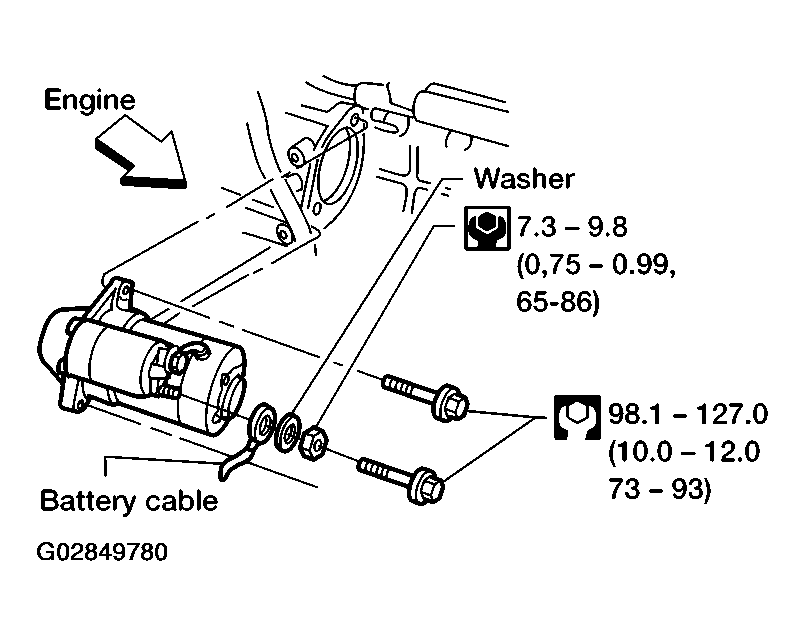 Engine

Washer

7.3 – 9.8
(0,75 – 0.99,
65-86)

98.1 – 127.0
(10.0 – 12.0
73 – 93)

Battery cable

G02849780