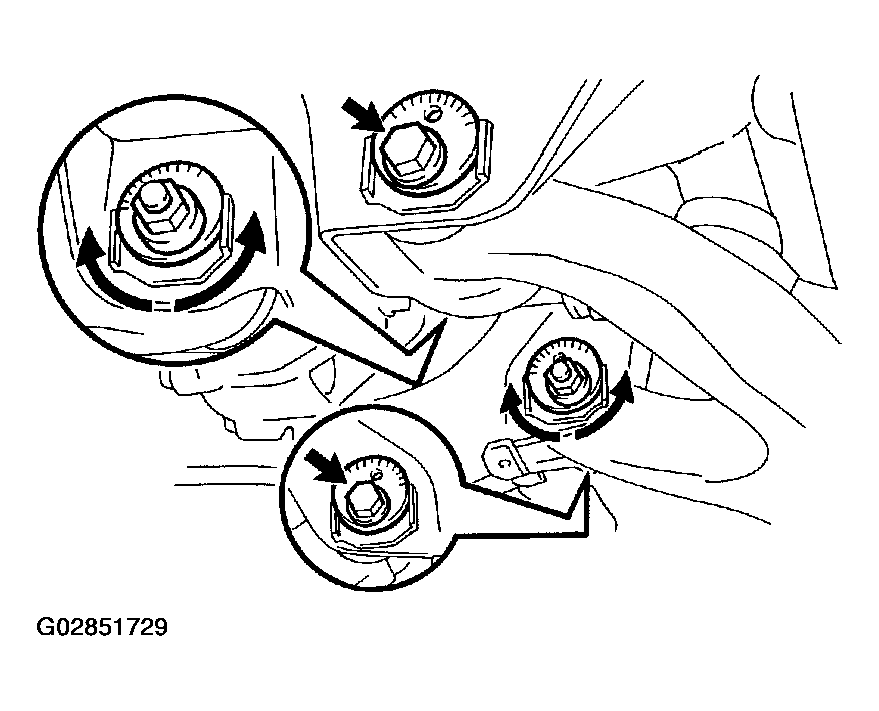 G02851729