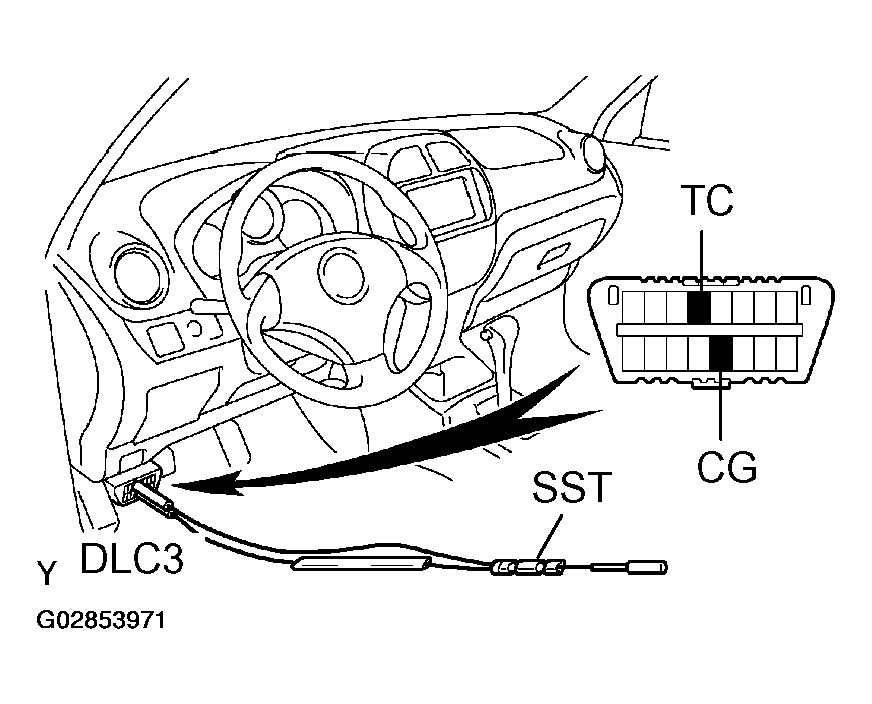 TC
CG
SST
Y DLC3
G02853971