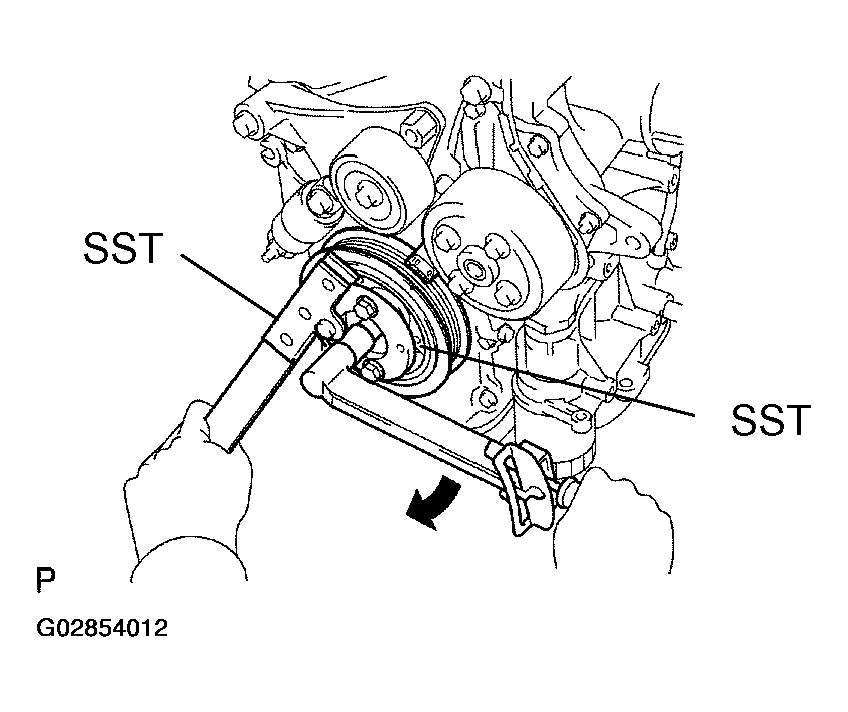 SST

SST

P

G02854012