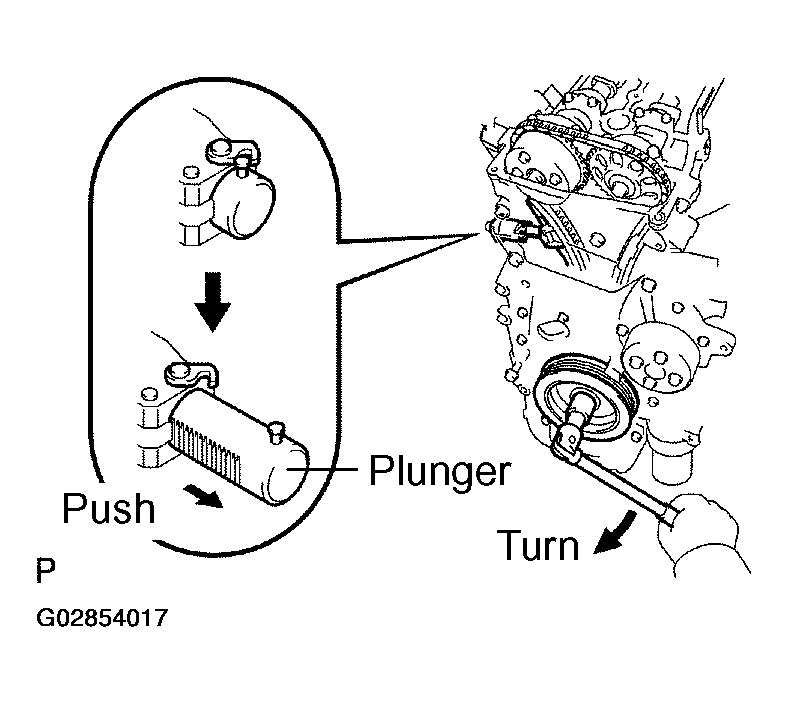 Plunger
Push
Turn
P
G02854017