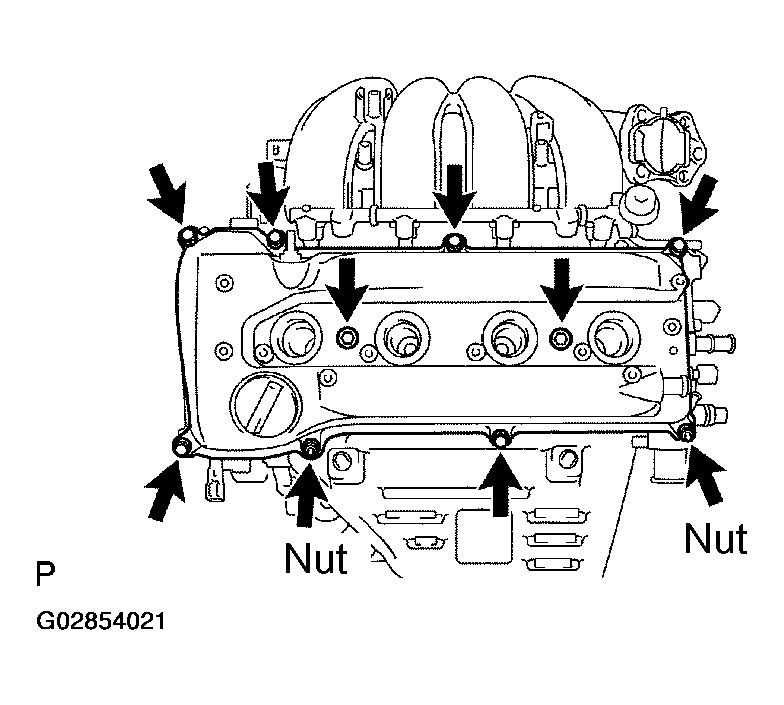 Nut

Nut

P

G02854021