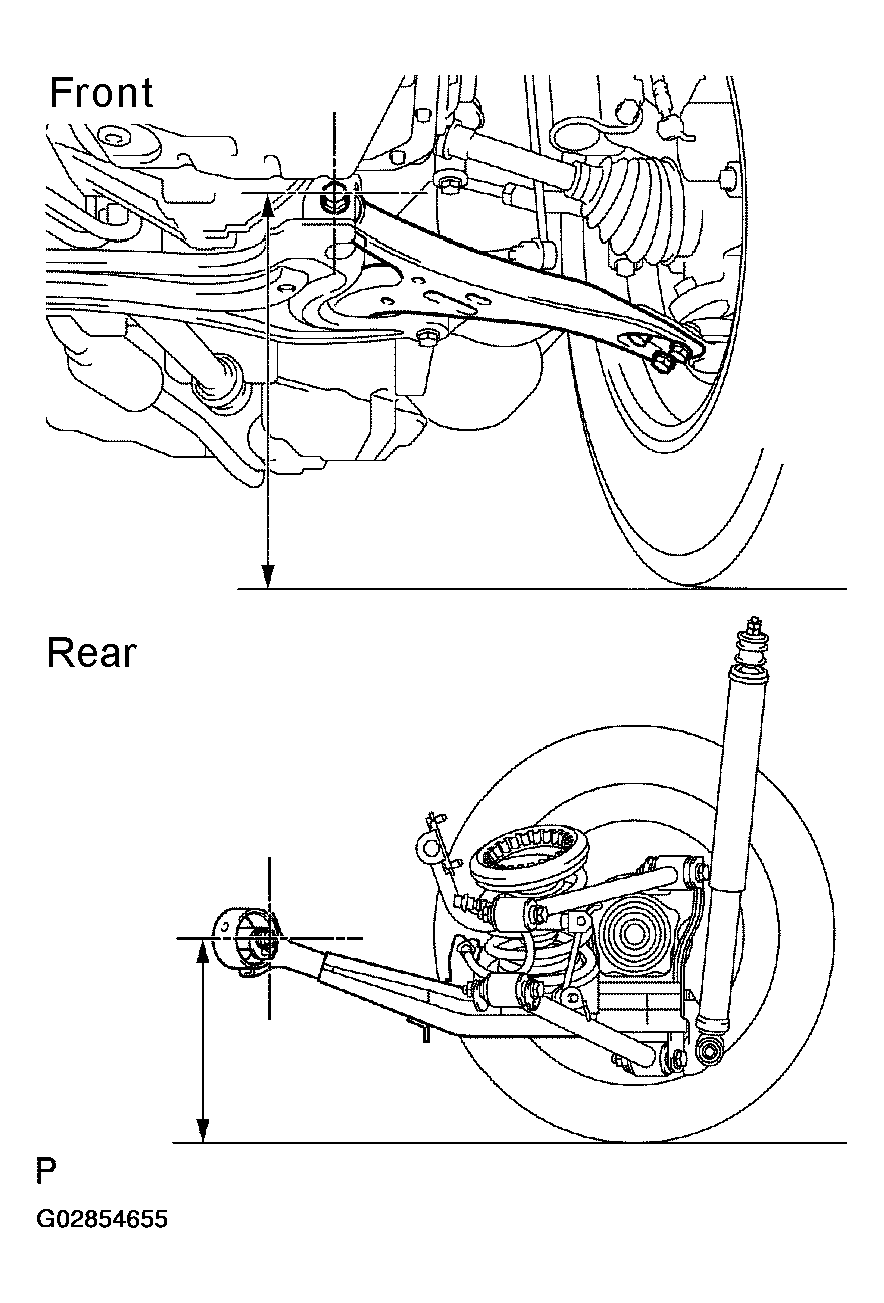 Front

Rear

P

G02854655