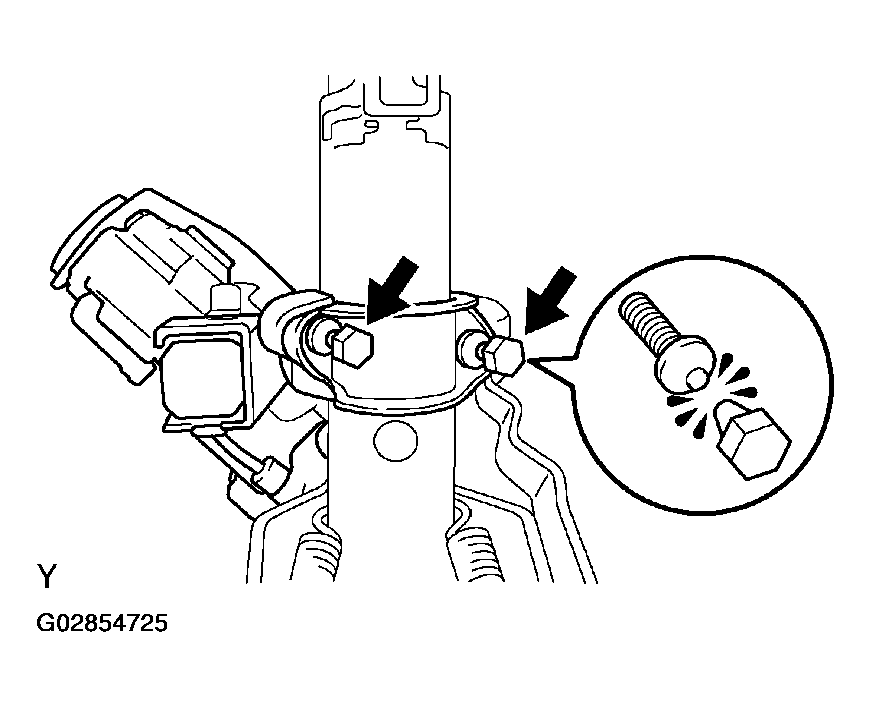 Y

G02854725