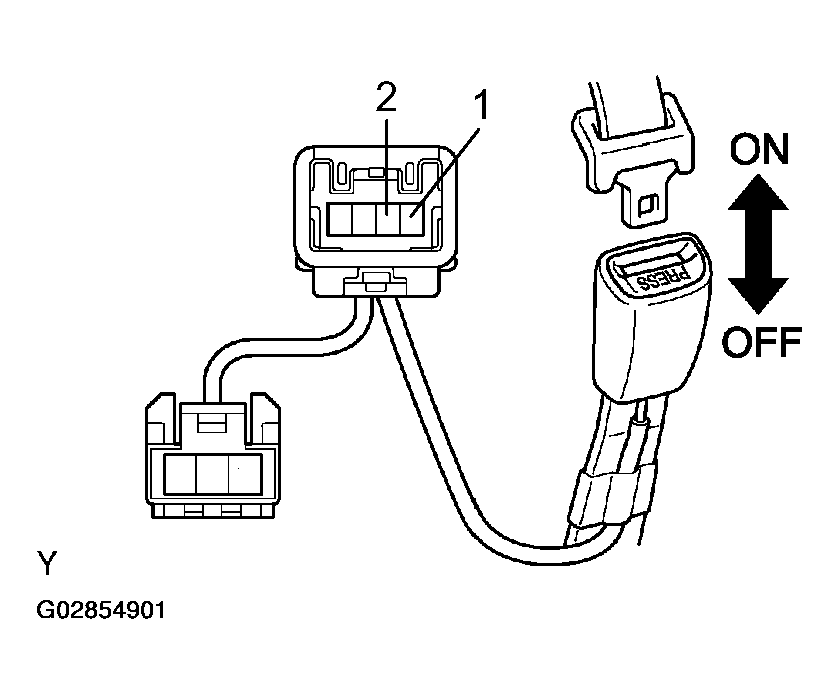 2
1
ON
PRESS
OFF
Y
G02854901