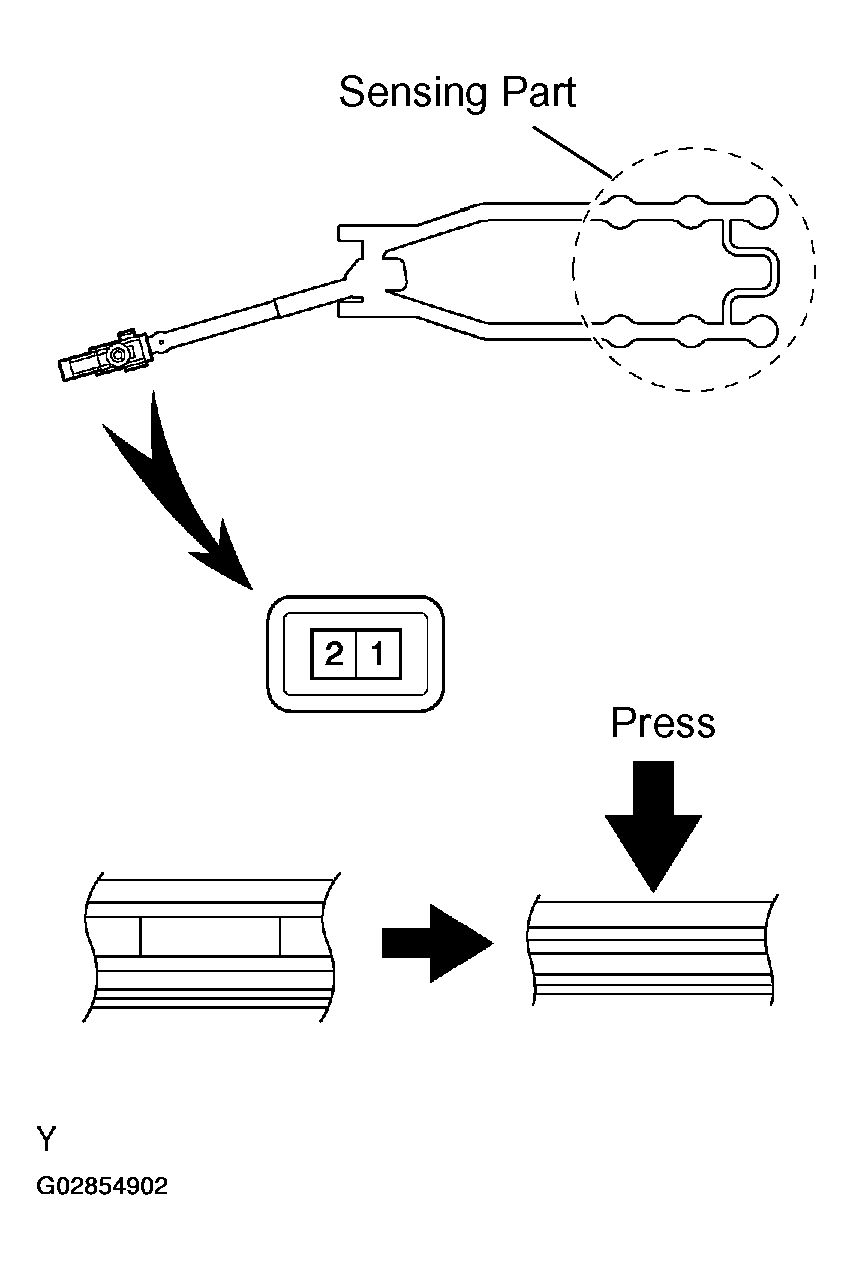 Sensing Part

2 1

Press

Y
G02854902