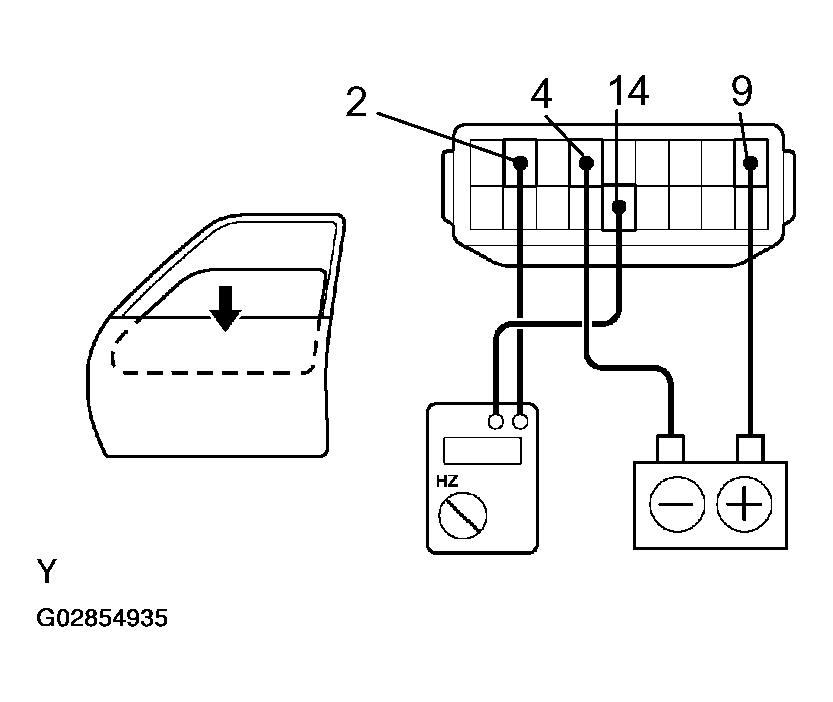 2
4
14
9
HZ
Y
G02854935