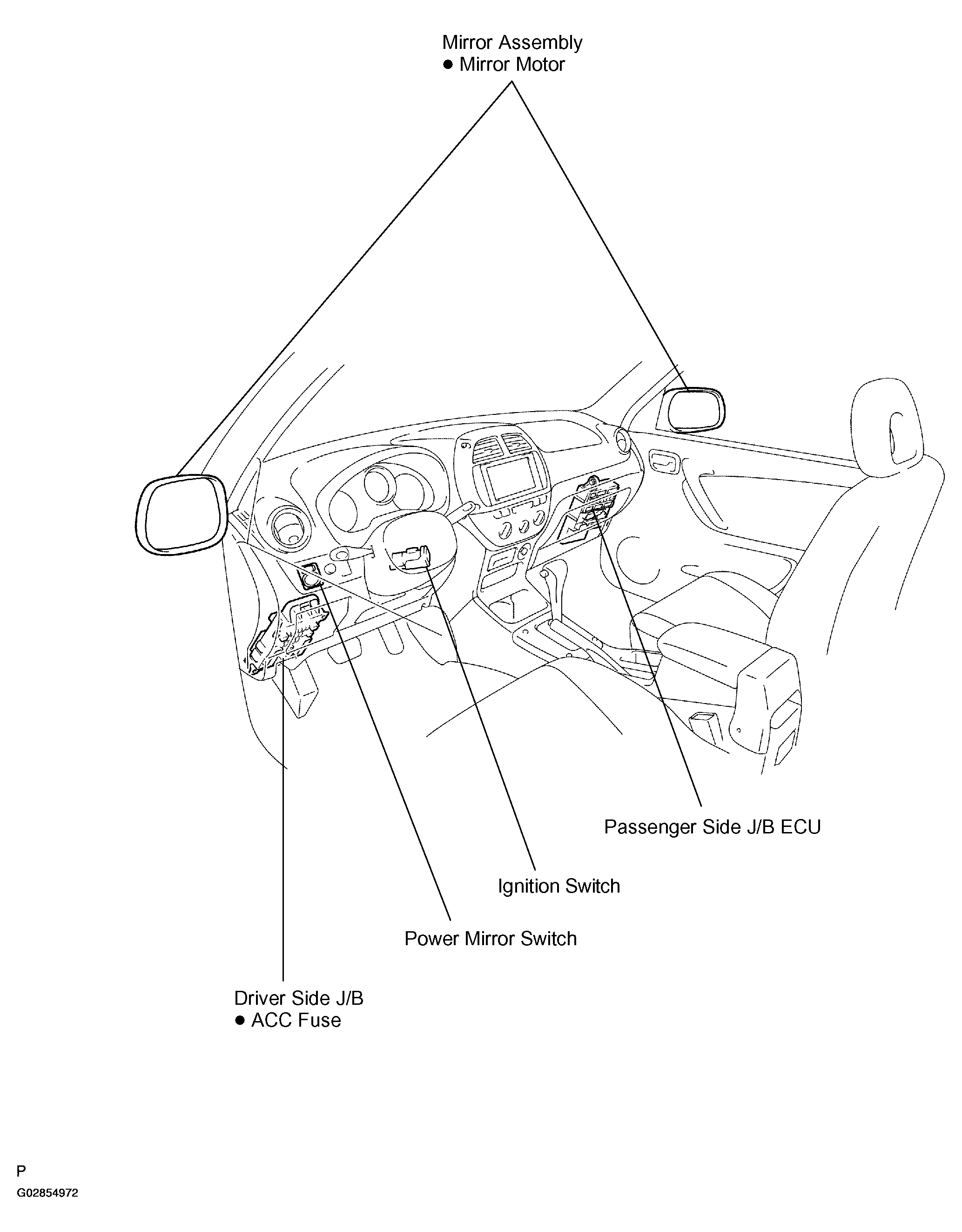 Mirror Assembly
● Mirror Motor

Passenger Side J/B ECU

Ignition Switch

Power Mirror Switch

Driver Side J/B
● ACC Fuse

P
G02854972