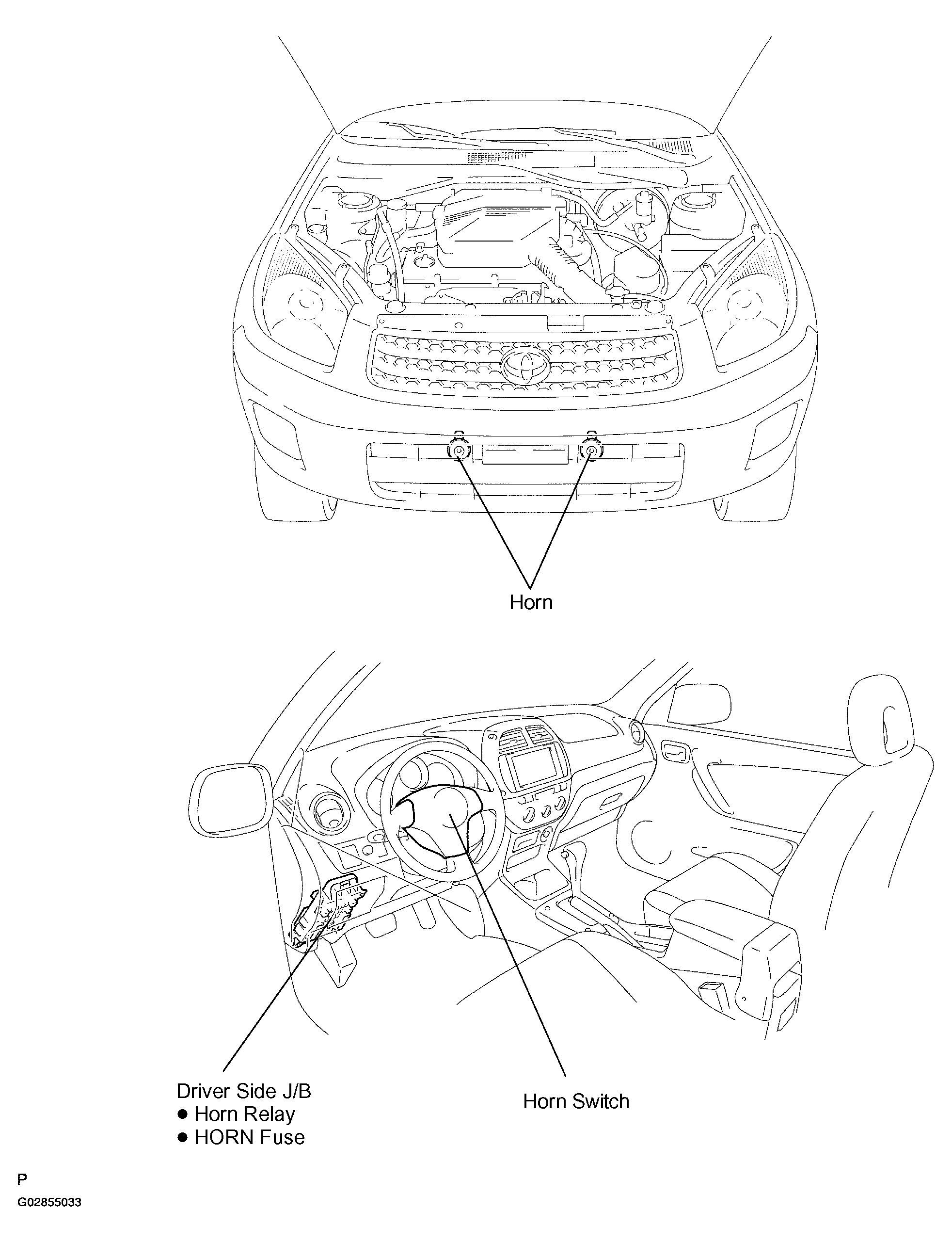 Horn

Driver Side J/B
● Horn Relay
● HORN Fuse

Horn Switch

P
G02855033