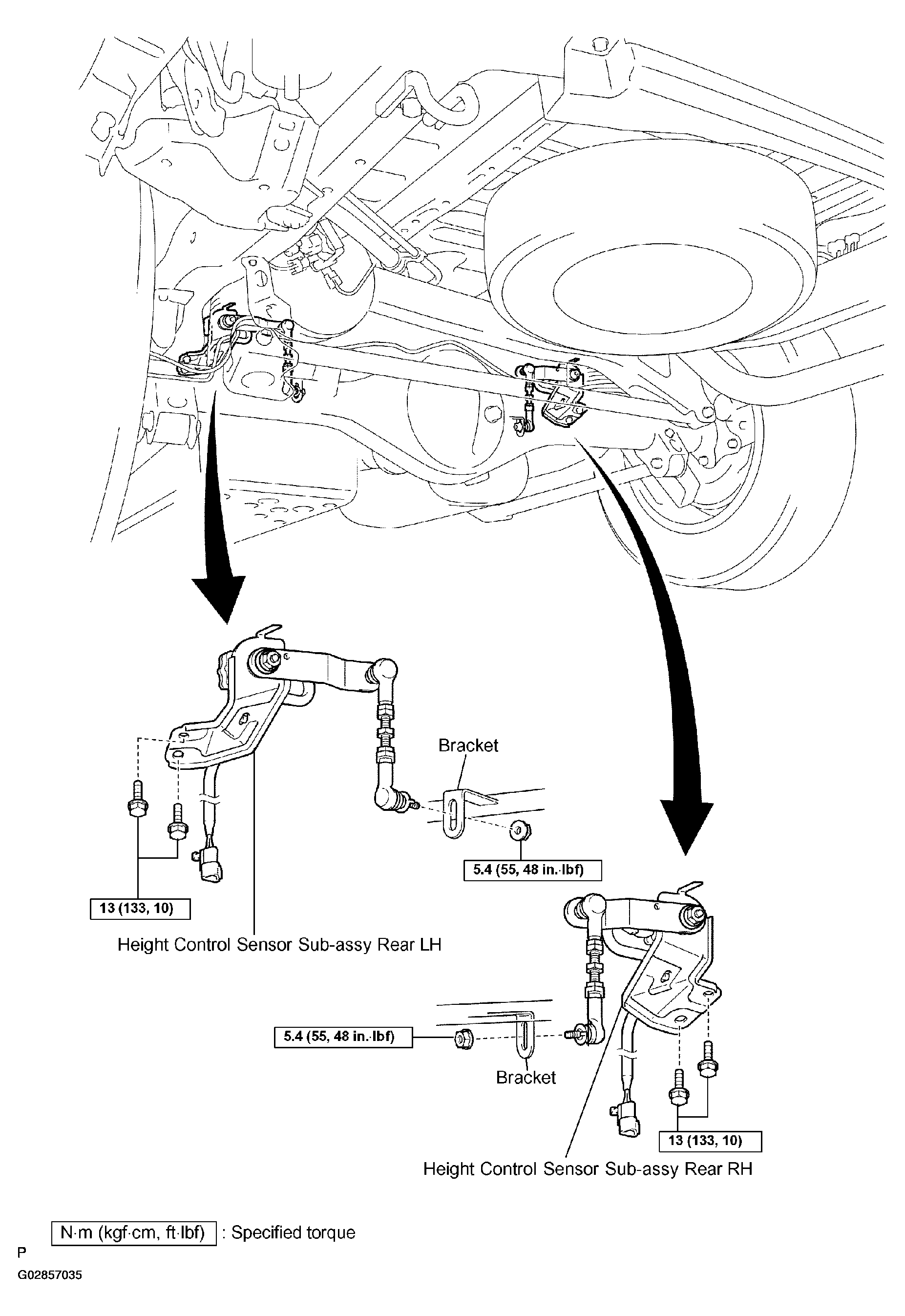 Bracket

5.4 (55, 48 in.·lbf)

13 (133, 10)

Height Control Sensor Sub-assy Rear LH

5.4 (55, 48 in.·lbf)

Bracket

13 (133, 10)

Height Control Sensor Sub-assy Rear RH

N·m (kgf·cm, ft·lbf) : Specified torque

P

G02857035