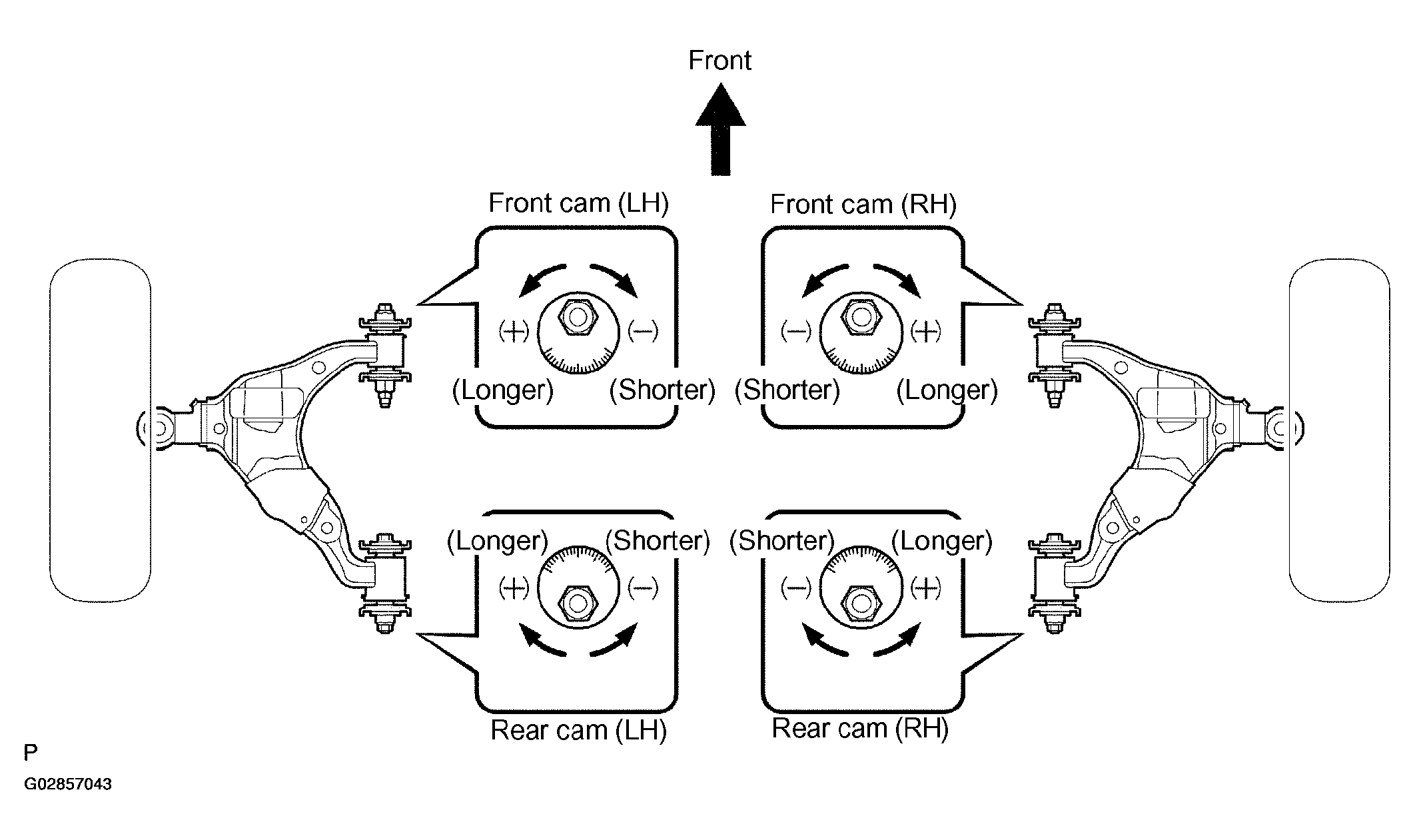 Front

Front cam (LH)

(+) (–)

(Longer) (Shorter)

Front cam (RH)

(–) (+)

(Shorter) (Longer)

(Longer) (Shorter)

(+) (–)

Rear cam (LH)

(Shorter) (Longer)

(–) (+)

Rear cam (RH)

P

G02857043