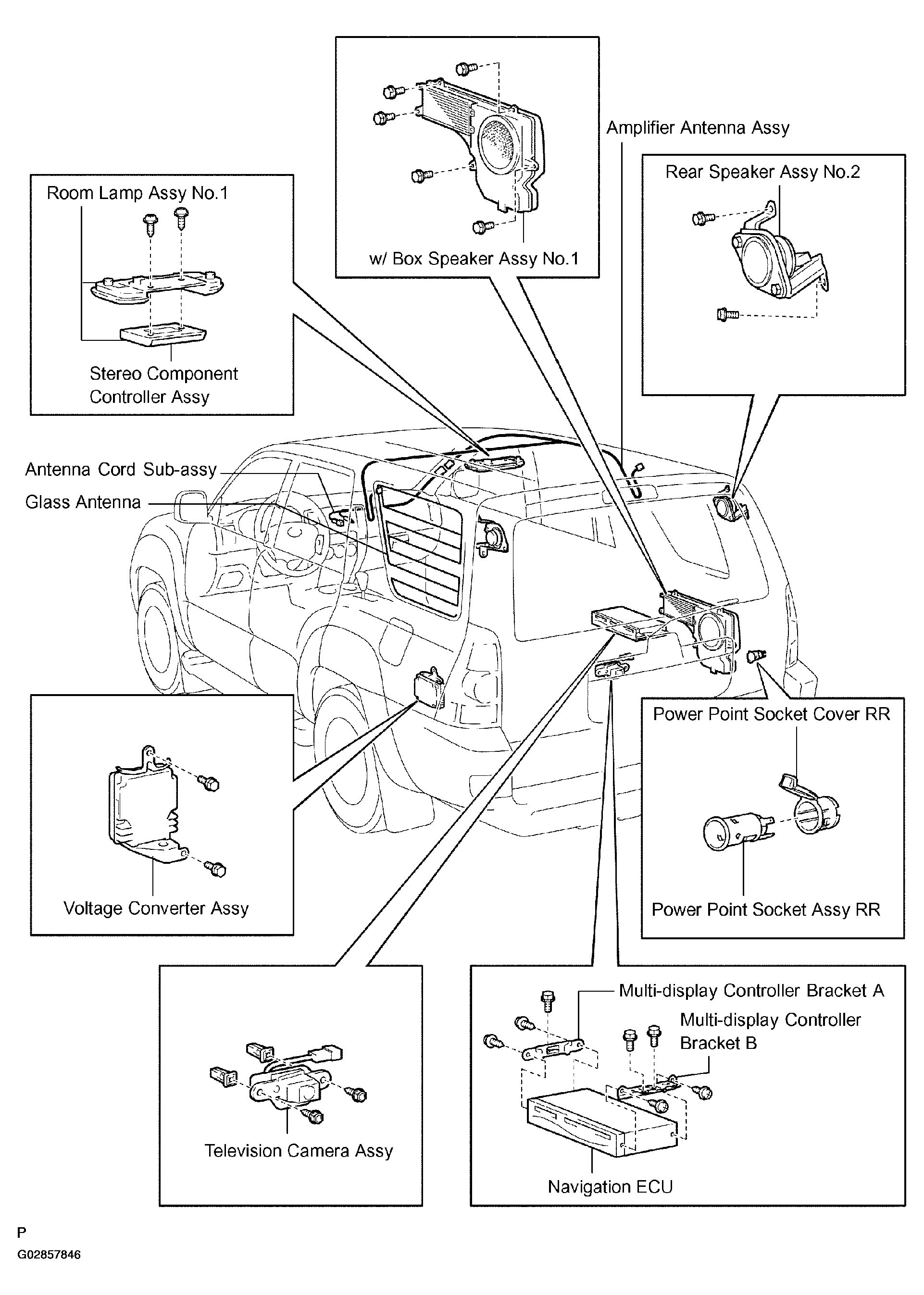 w/ Box Speaker Assy No.1

Amplifier Antenna Assy

Rear Speaker Assy No.2

Room Lamp Assy No.1

Stereo Component Controller Assy

Antenna Cord Sub-assy

Glass Antenna

Power Point Socket Cover RR

Power Point Socket Assy RR

Voltage Converter Assy

Television Camera Assy

Multi-display Controller Bracket A

Multi-display Controller Bracket B

Navigation ECU

P

G02857846