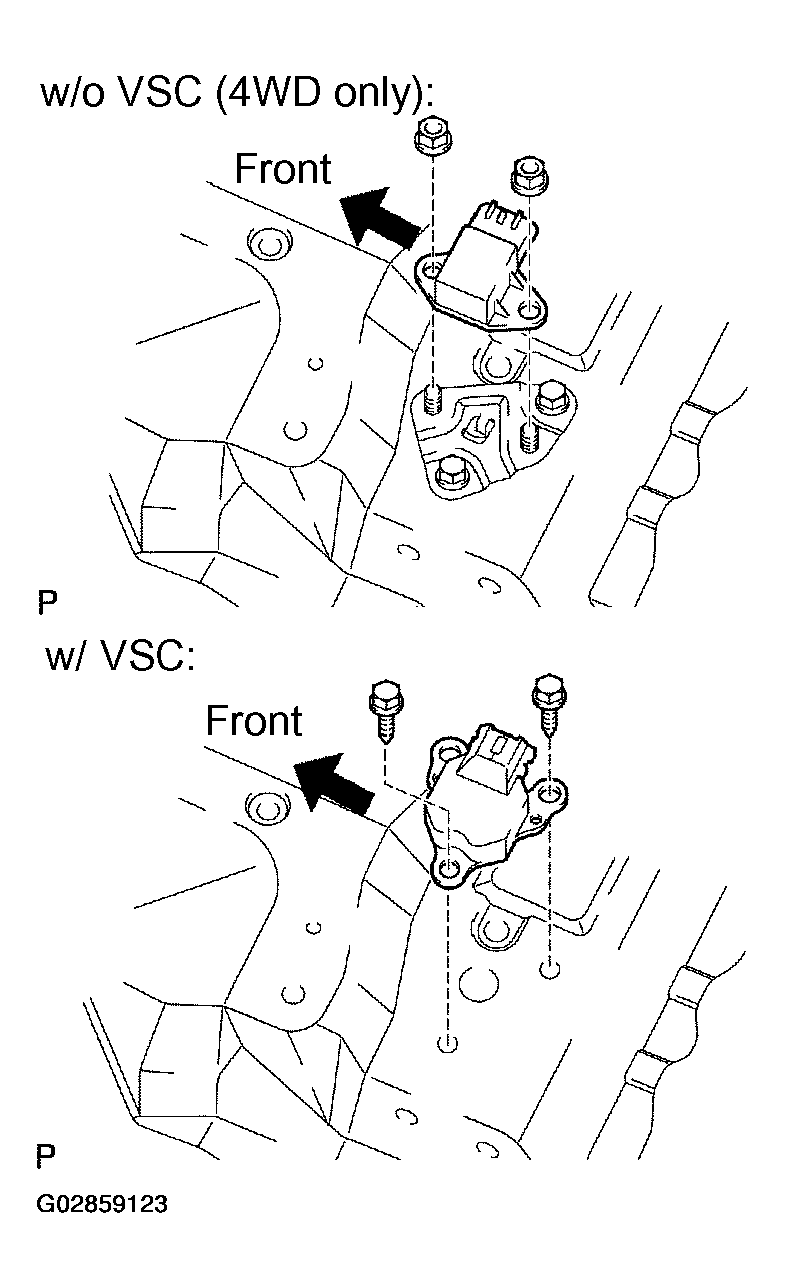 w/o VSC (4WD only):

Front

P

w/ VSC:

Front

P

G02859123