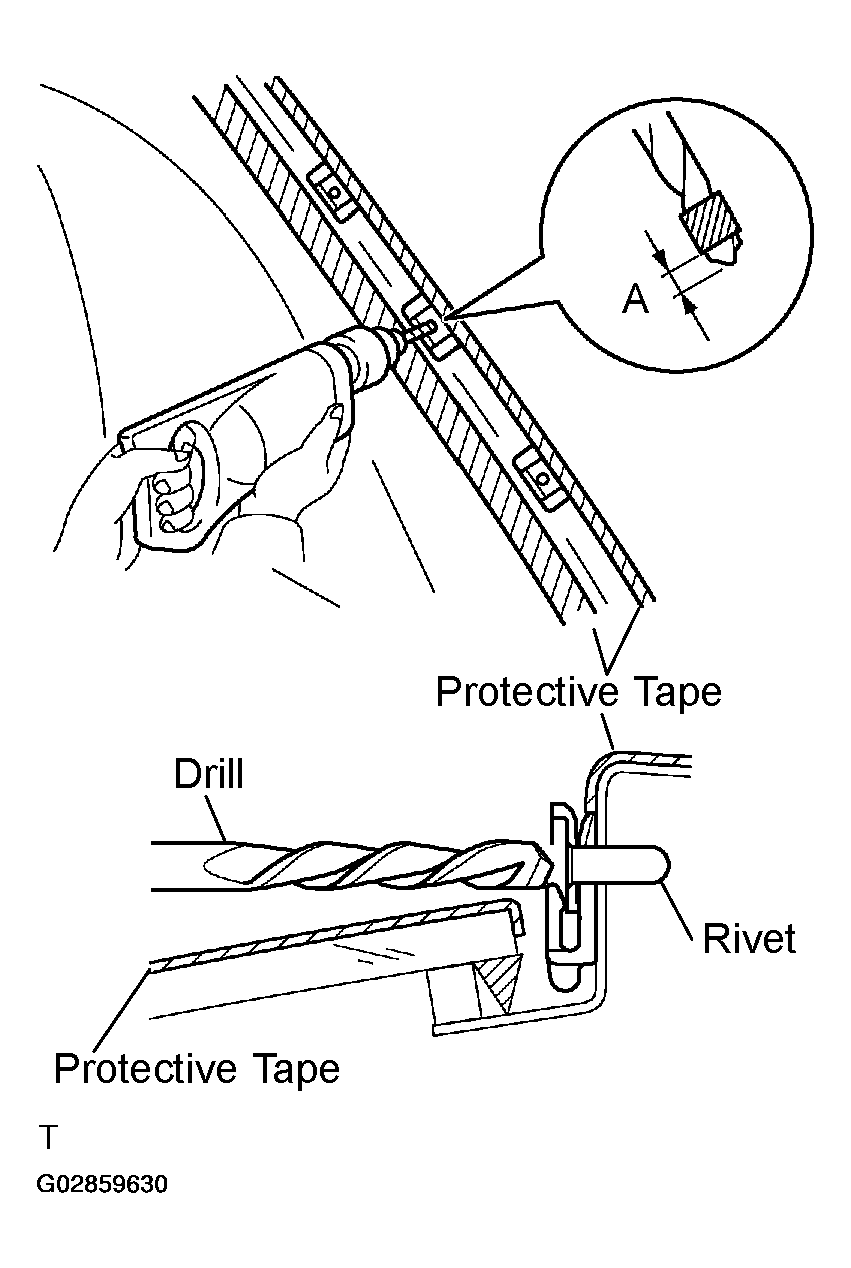 A

Protective Tape

Drill

Rivet

Protective Tape

T

G02859630