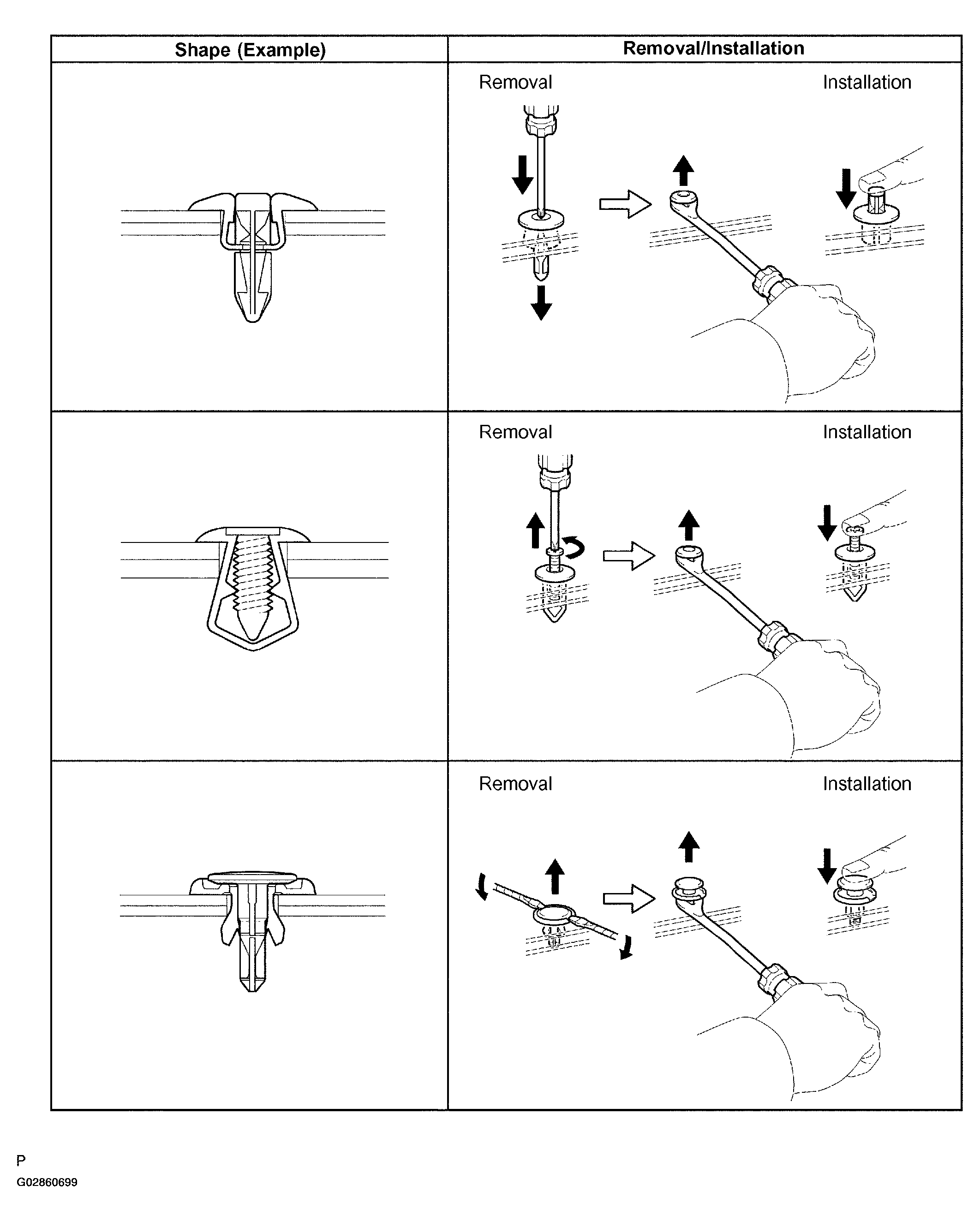 | Shape (Example) | Removal/Installation |
|---|---|
|  | Removal Installation |
|  | Removal Installation |
|  | Removal Installation |

P
G02860699