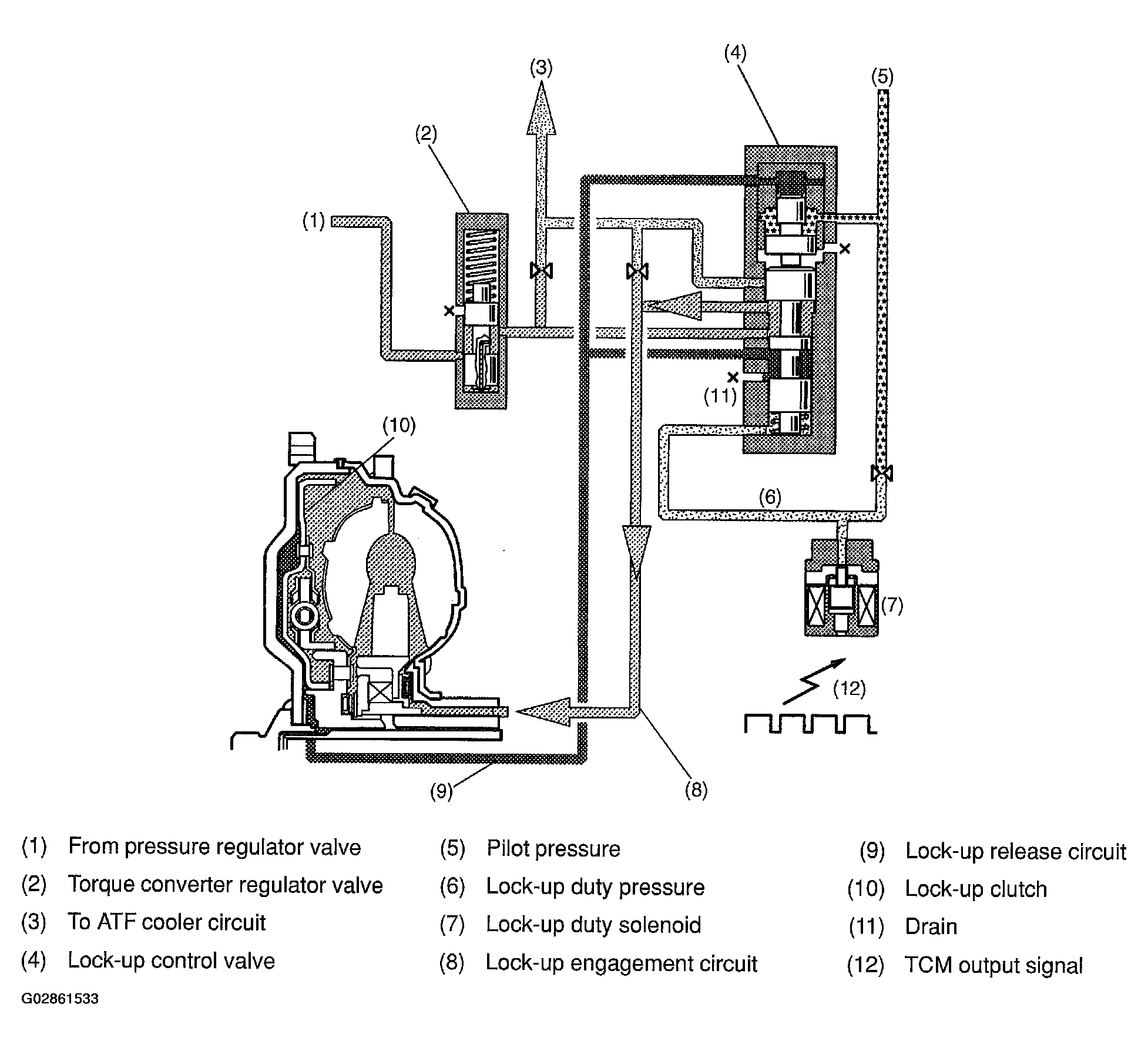 (3)
(4)
(5)
(2)
(1)
(11)
(10)
(6)
(7)
(12)
(9)
(8)

(1) From pressure regulator valve
(2) Torque converter regulator valve
(3) To ATF cooler circuit
(4) Lock-up control valve

(5) Pilot pressure
(6) Lock-up duty pressure
(7) Lock-up duty solenoid
(8) Lock-up engagement circuit

(9) Lock-up release circuit
(10) Lock-up clutch
(11) Drain
(12) TCM output signal

G02861533