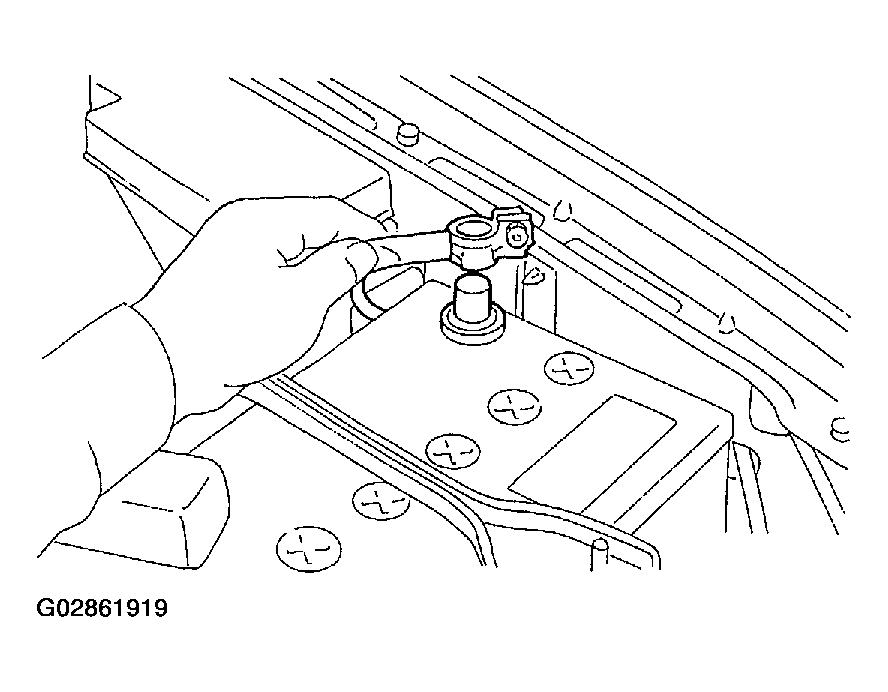 G02861919