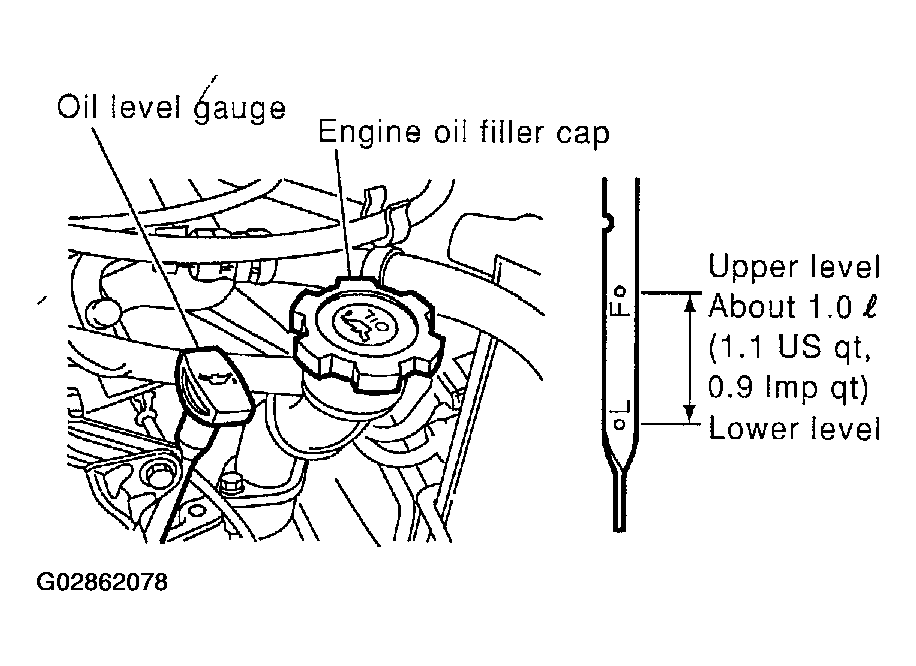 Oil level gauge

Engine oil filler cap

OIL

F

L

Upper level
About 1.0 $\ell$
(1.1 US qt,
0.9 Imp qt)
Lower level

G02862078