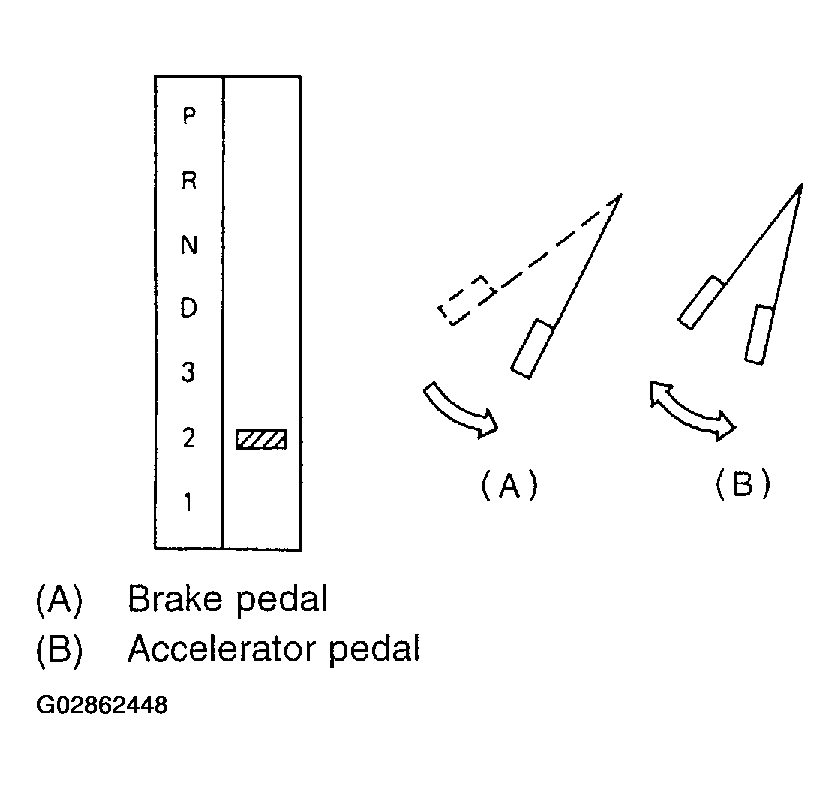 P
R
N
D
3
2
1

(A)

(B)

(A) Brake pedal
(B) Accelerator pedal

G02862448