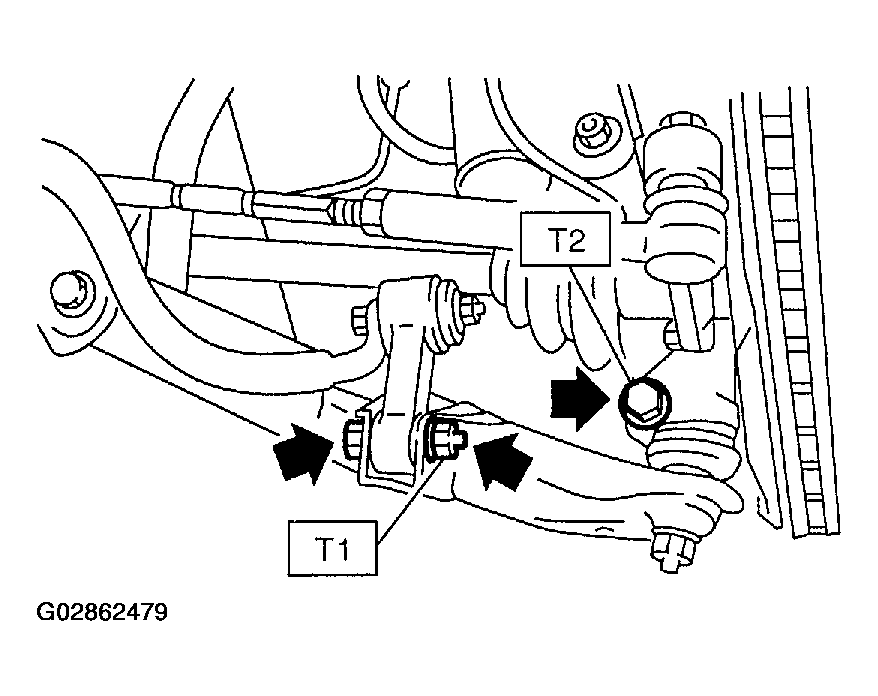 T2

T1

G02862479