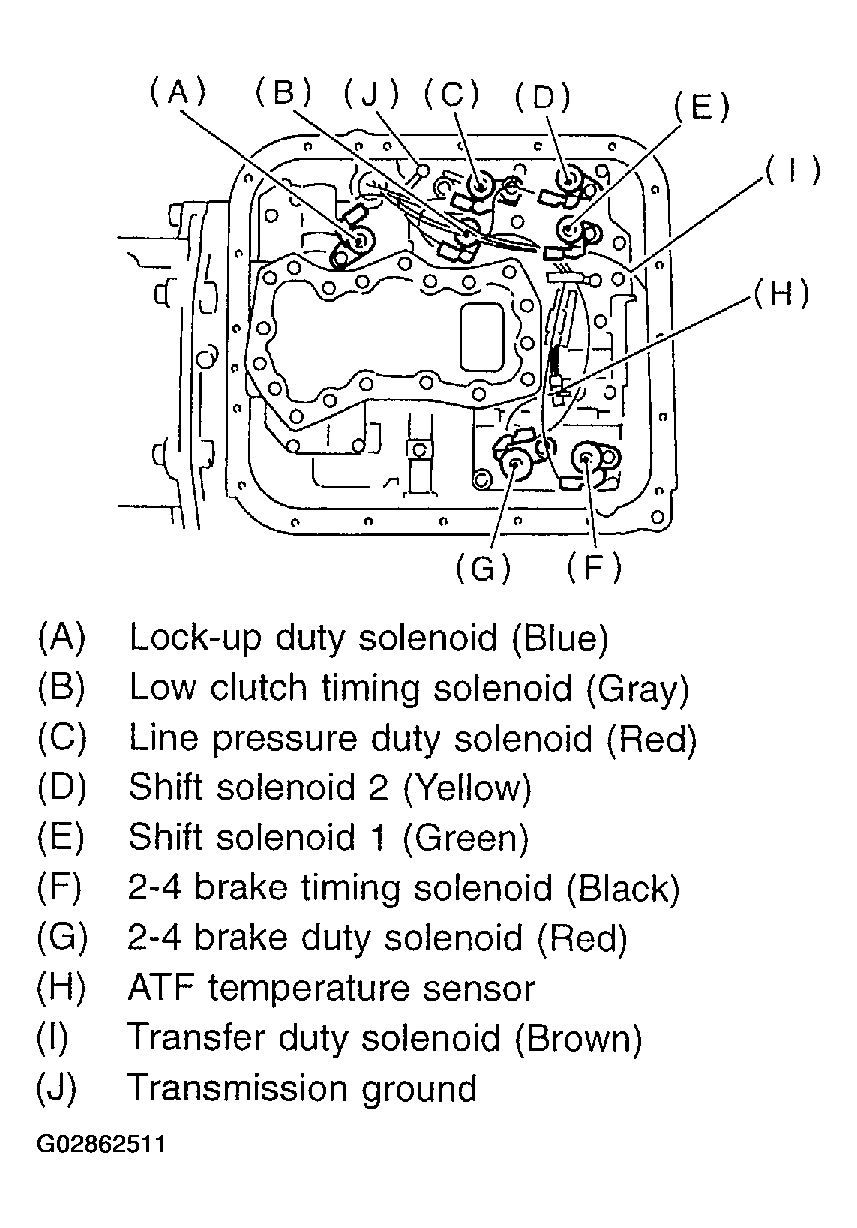 (A) (B) (J) (C) (D) (E) (I) (H) (G) (F)

(A) Lock-up duty solenoid (Blue)
(B) Low clutch timing solenoid (Gray)
(C) Line pressure duty solenoid (Red)
(D) Shift solenoid 2 (Yellow)
(E) Shift solenoid 1 (Green)
(F) 2-4 brake timing solenoid (Black)
(G) 2-4 brake duty solenoid (Red)
(H) ATF temperature sensor
(I) Transfer duty solenoid (Brown)
(J) Transmission ground

G02862511