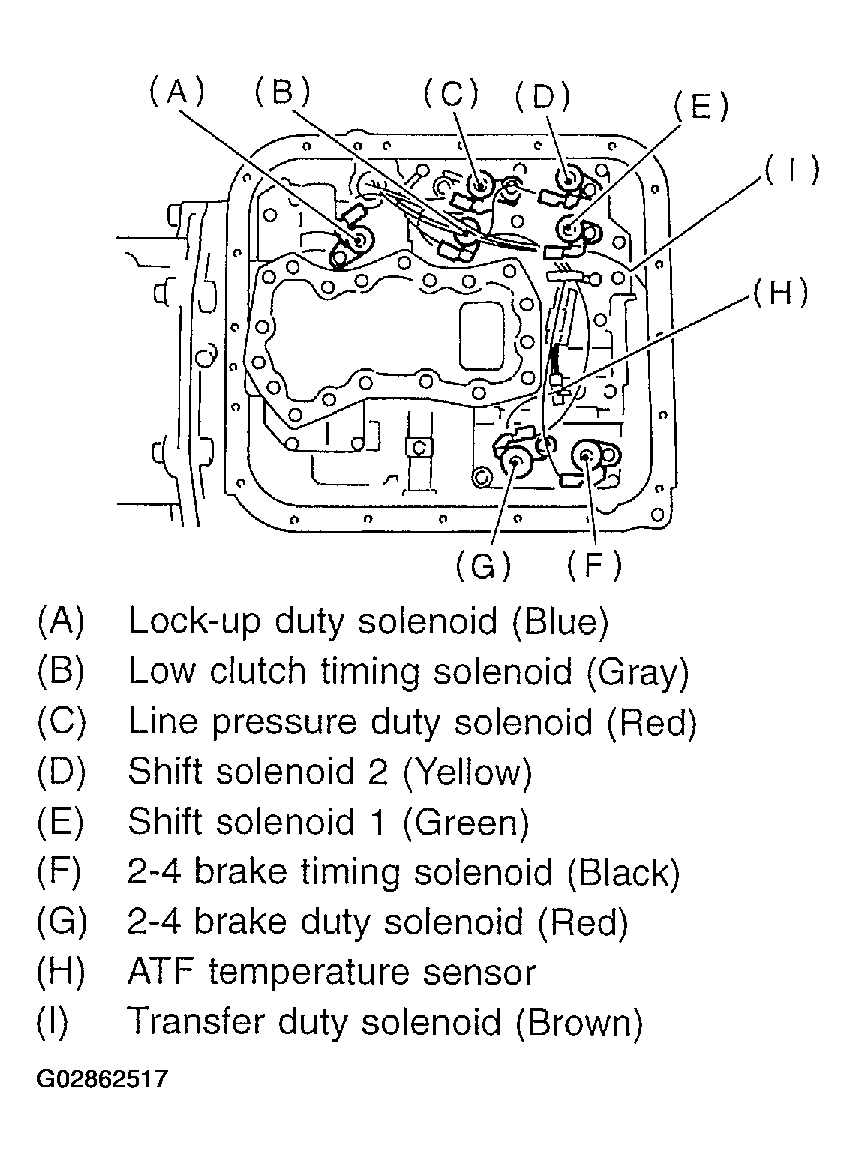 (A) (B) (C) (D) (E) (I) (H) (G) (F)

(A) Lock-up duty solenoid (Blue)
(B) Low clutch timing solenoid (Gray)
(C) Line pressure duty solenoid (Red)
(D) Shift solenoid 2 (Yellow)
(E) Shift solenoid 1 (Green)
(F) 2-4 brake timing solenoid (Black)
(G) 2-4 brake duty solenoid (Red)
(H) ATF temperature sensor
(I) Transfer duty solenoid (Brown)

G02862517