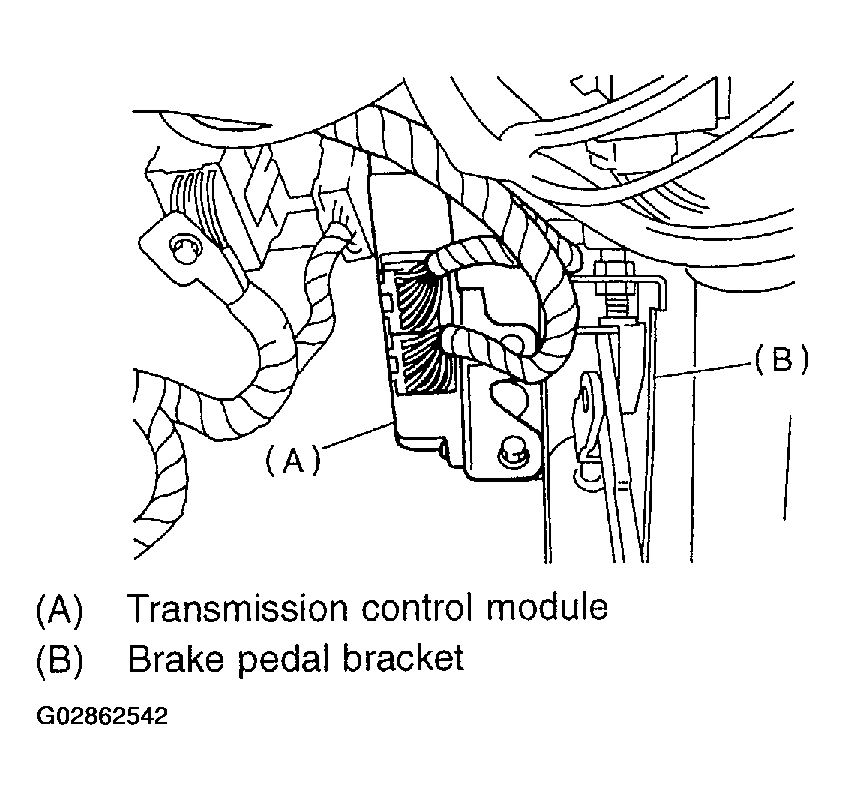 (B)

(A)

(A) Transmission control module
(B) Brake pedal bracket

G02862542