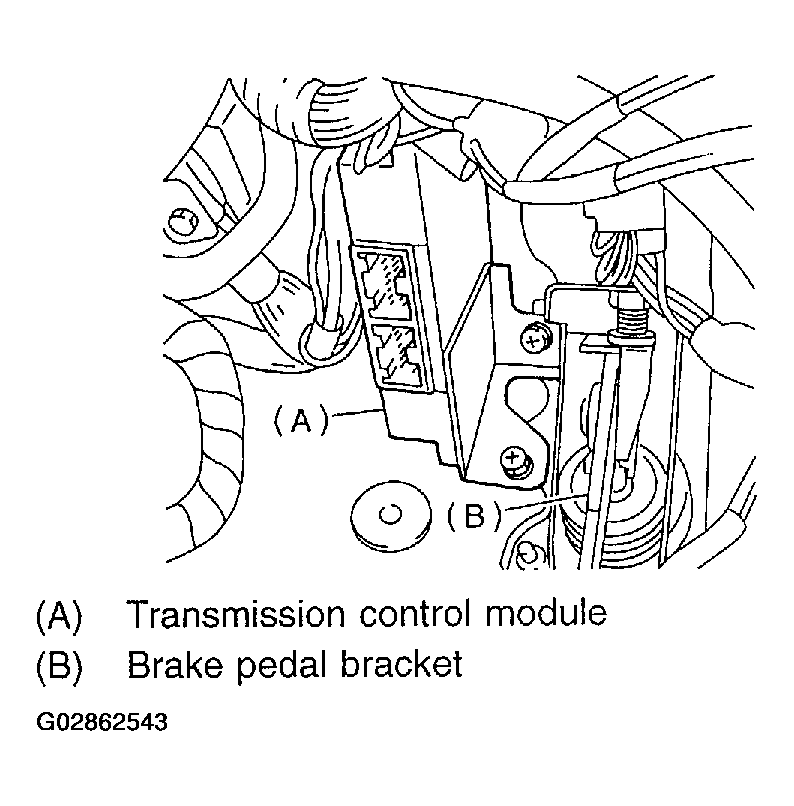 (A)

(B)

(A) Transmission control module

(B) Brake pedal bracket

G02862543