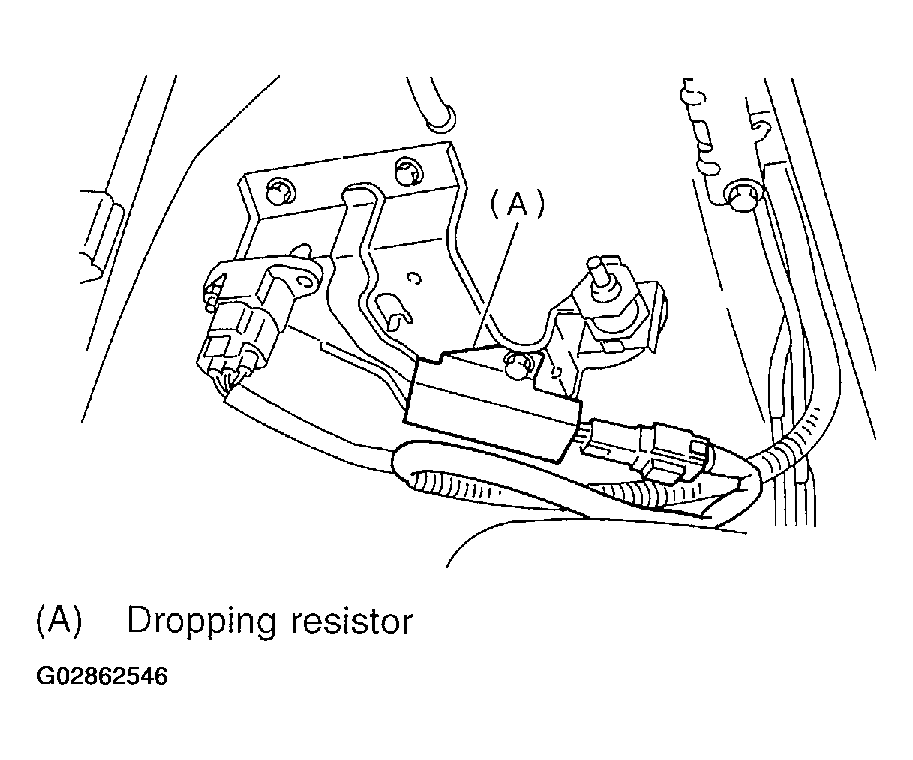 (A)

(A) Dropping resistor

G02862546